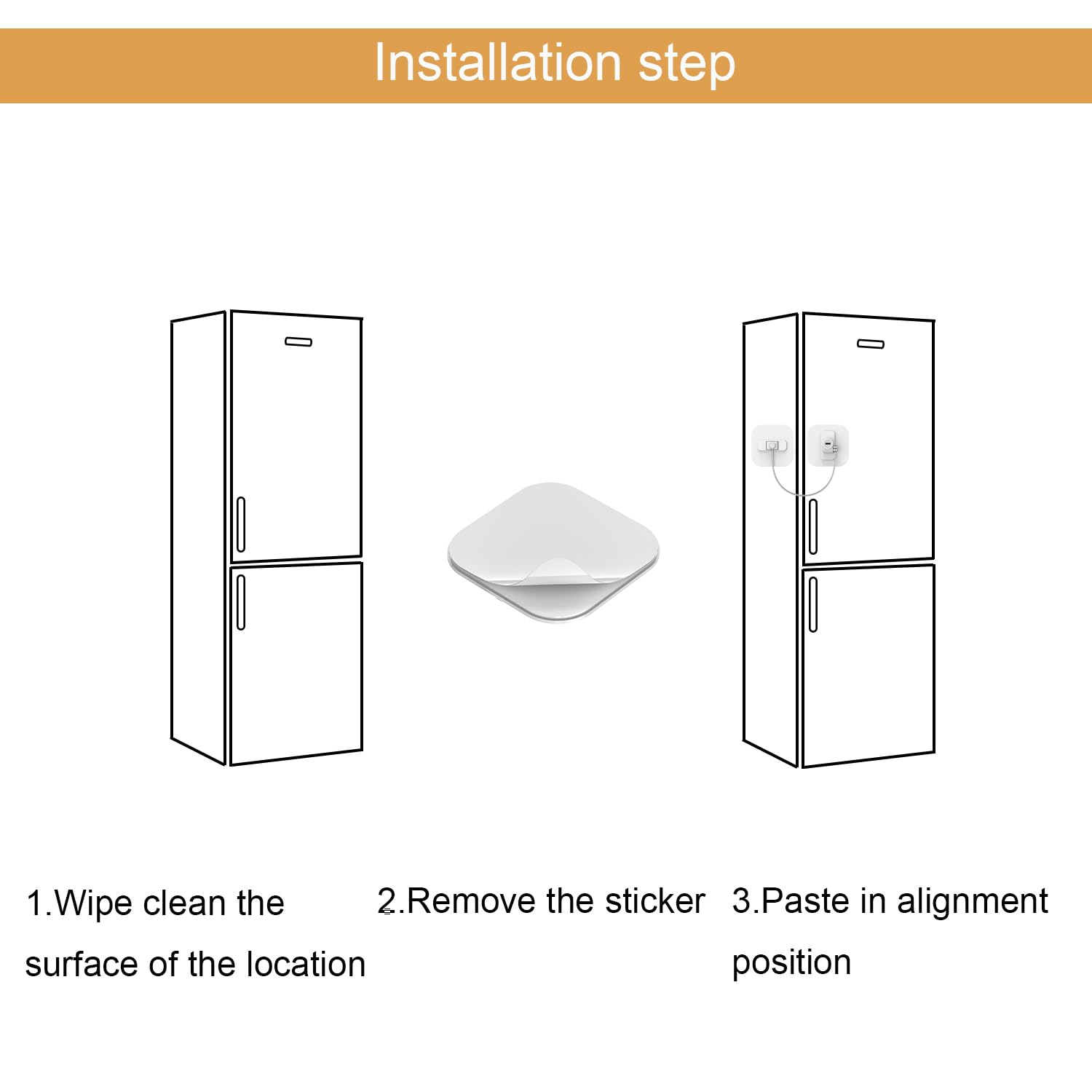 Installation step

1.Wipe clean the surface of the location

2.Remove the sticker

3.Paste in alignment position