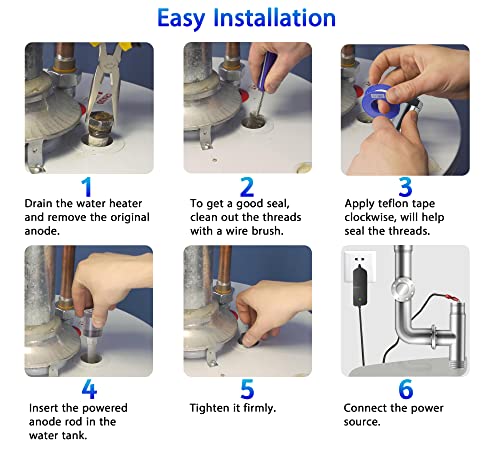 Easy Installation

1
Drain the water heater and remove the original anode.

2
To get a good seal, clean out the threads with a wire brush.

3
Apply teflon tape clockwise, will help seal the threads.

4
Insert the powered anode rod in the water tank.

5
Tighten it firmly.

6
Connect the power source.