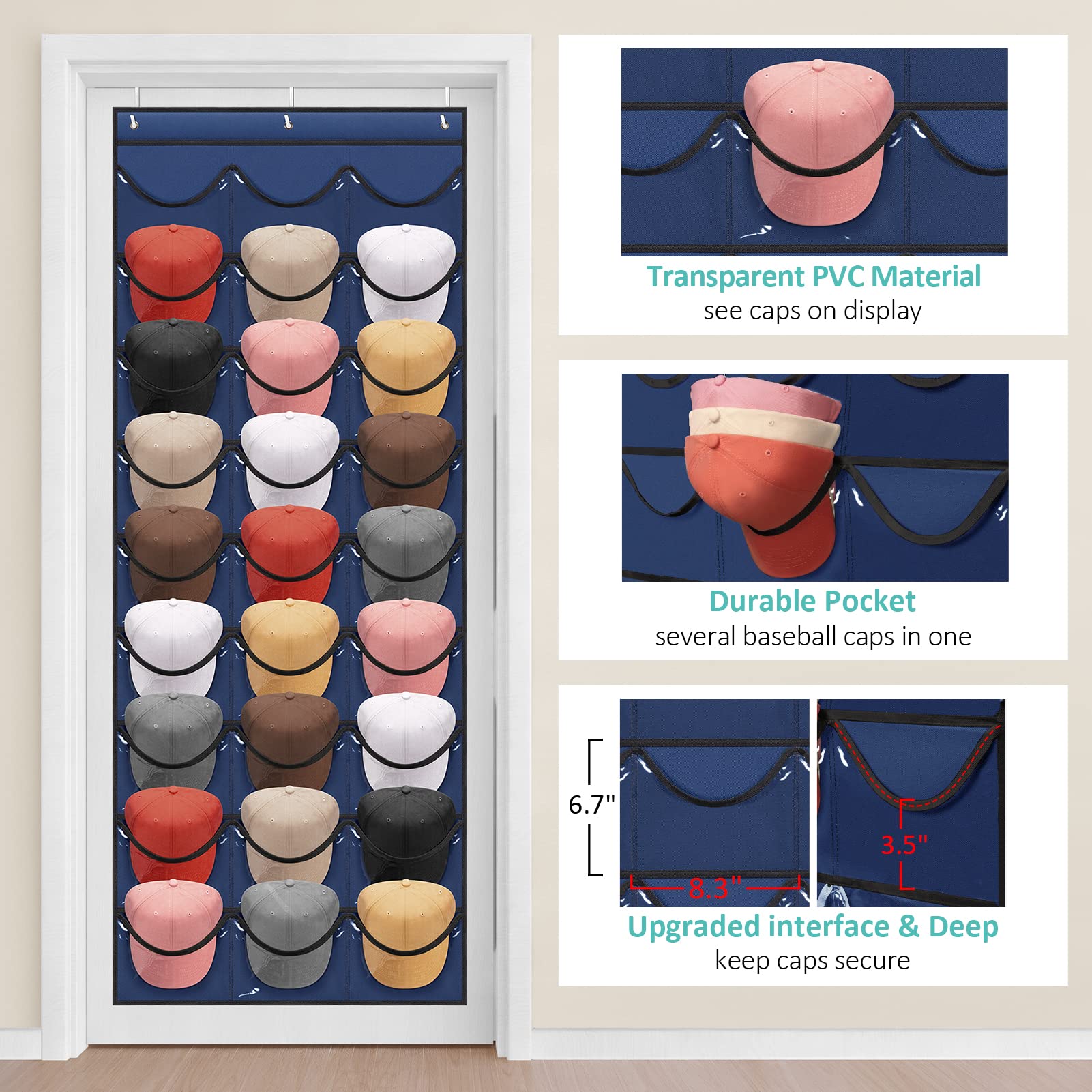 Transparent PVC Material
see caps on display

Durable Pocket
several baseball caps in one

6.7"

8.3"

3.5"

Upgraded interface & Deep
keep caps secure