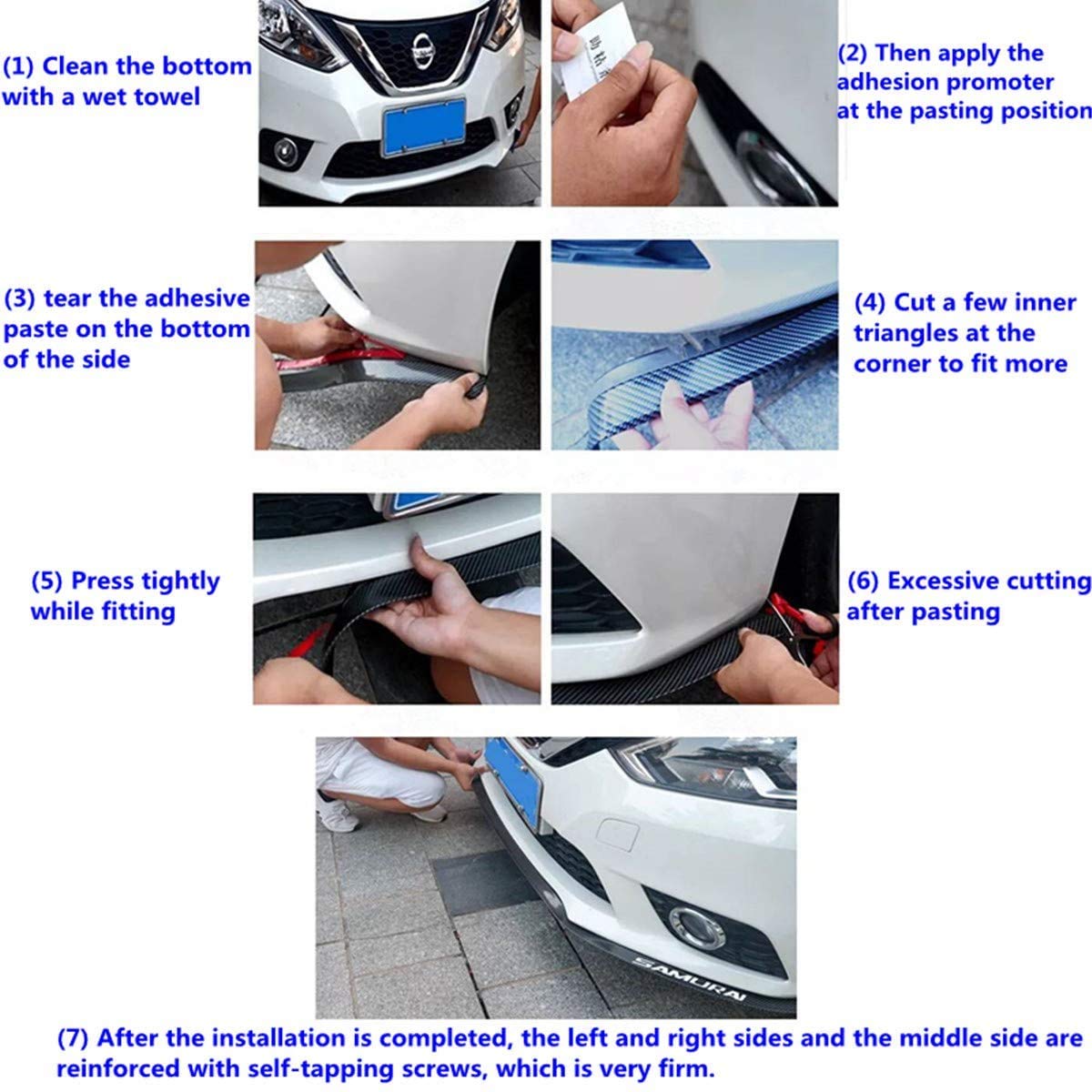 (1) Clean the bottom with a wet towel

(2) Then apply the adhesion promoter at the pasting position

(3) tear the adhesive paste on the bottom of the side

(4) Cut a few inner triangles at the corner to fit more

(5) Press tightly while fitting

(6) Excessive cutting after pasting

SAMURAI

(7) After the installation is completed, the left and right sides and the middle side are reinforced with self-tapping screws, which is very firm.