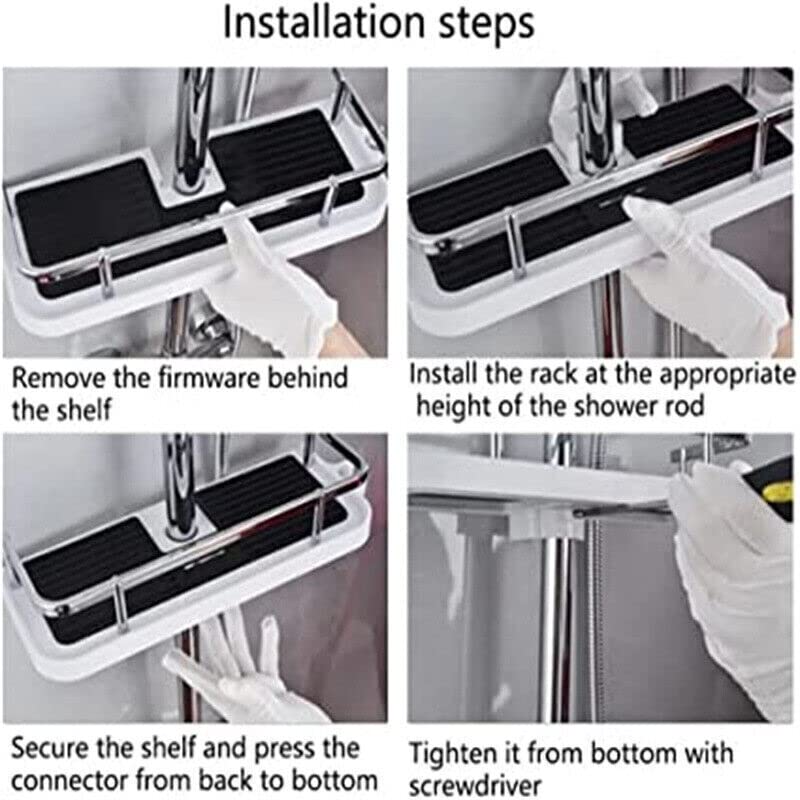 Installation steps

Remove the firmware behind the shelf

Install the rack at the appropriate height of the shower rod

Secure the shelf and press the connector from back to bottom

Tighten it from bottom with screwdriver