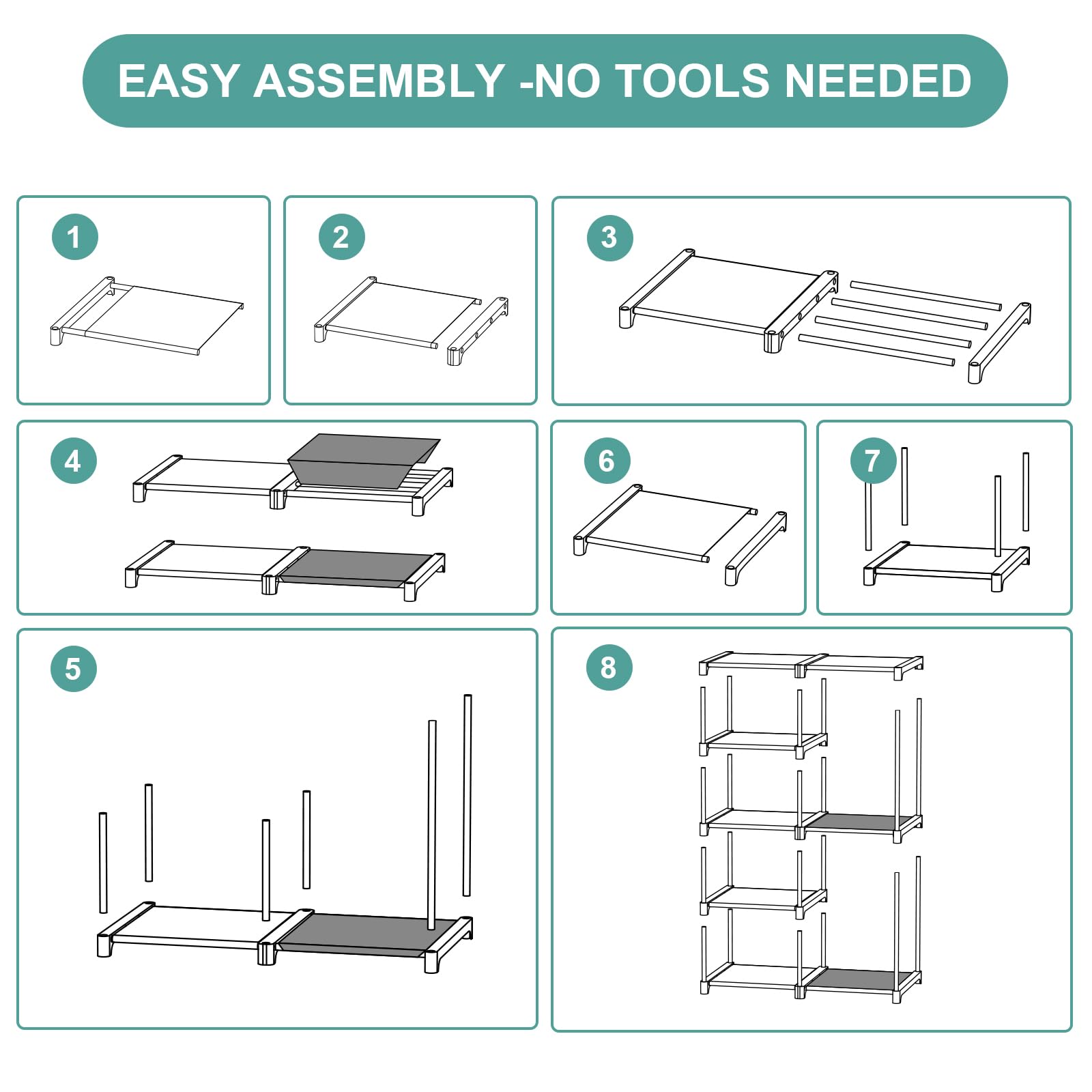 EASY ASSEMBLY -NO TOOLS NEEDED

1

2

3

4

6

7

5

8