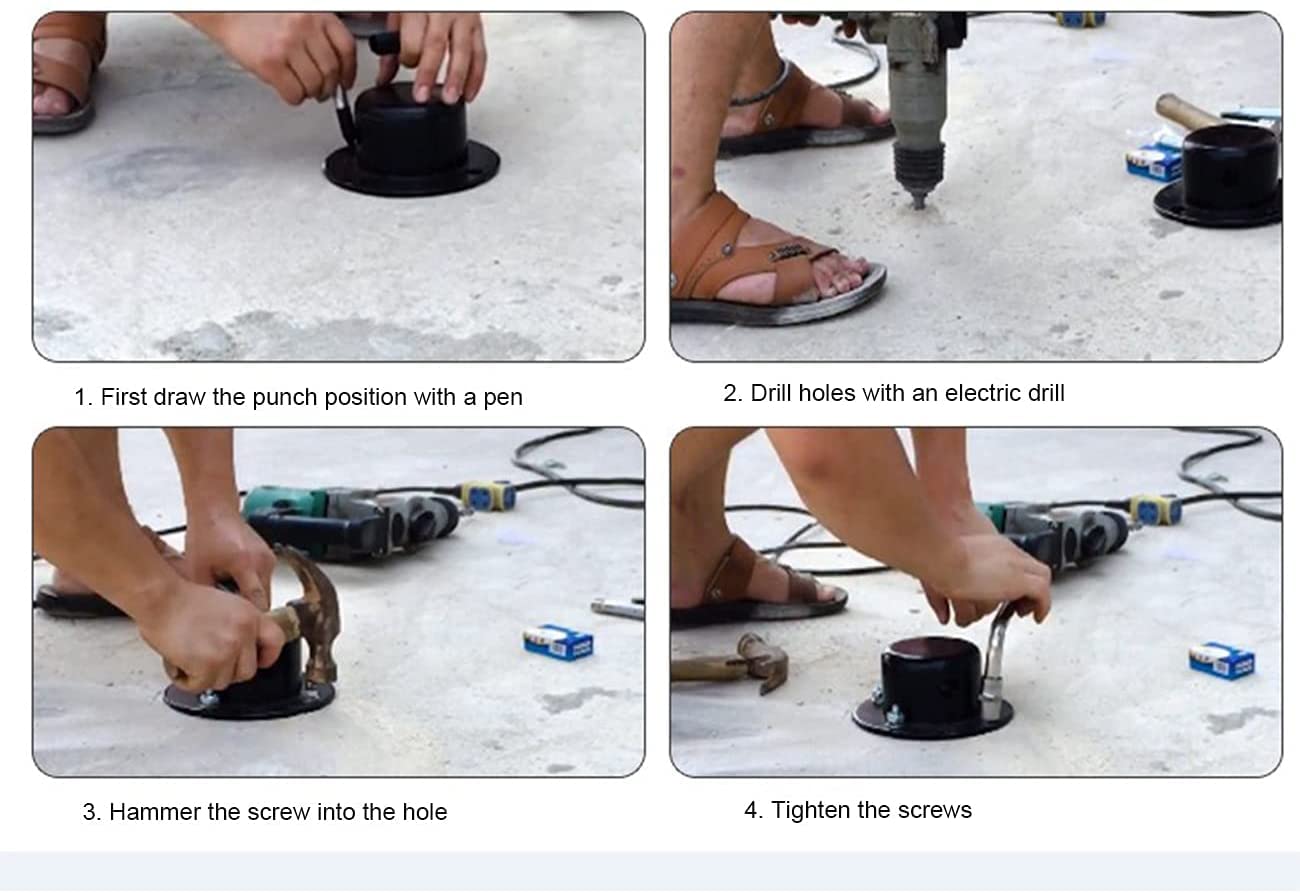 1. First draw the punch position with a pen

2. Drill holes with an electric drill

3. Hammer the screw into the hole

4. Tighten the screws