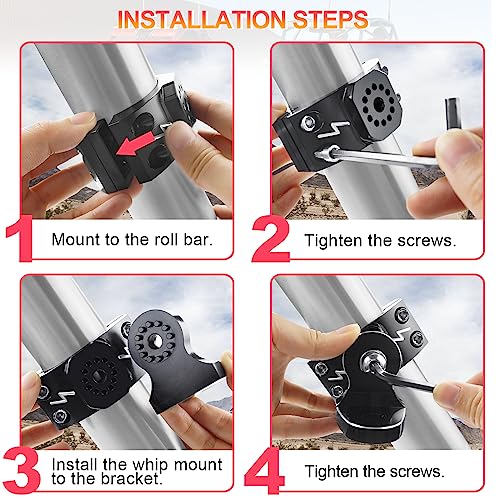 INSTALLATION STEPS

1 Mount to the roll bar.

2 Tighten the screws.

3 Install the whip mount to the bracket.

4 Tighten the screws.