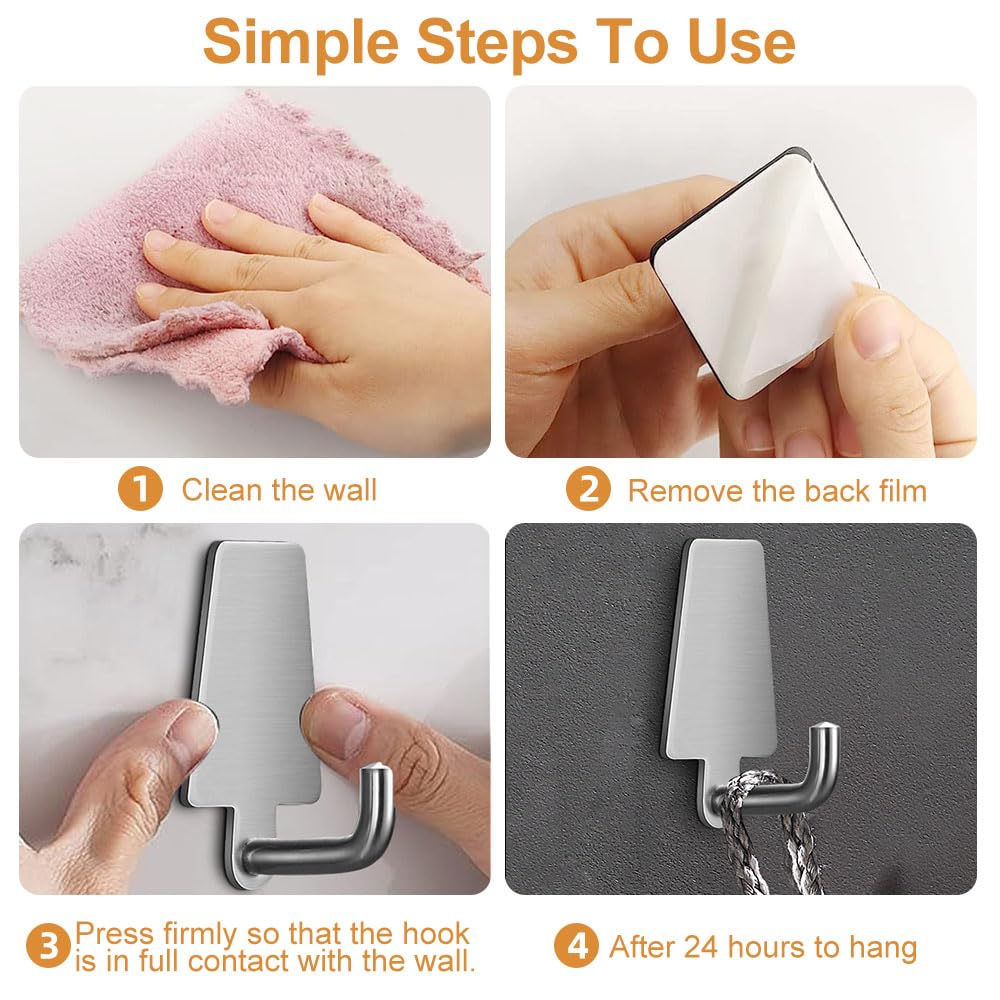 Simple Steps To Use

1 Clean the wall

2 Remove the back film

3 Press firmly so that the hook is in full contact with the wall.

4 After 24 hours to hang