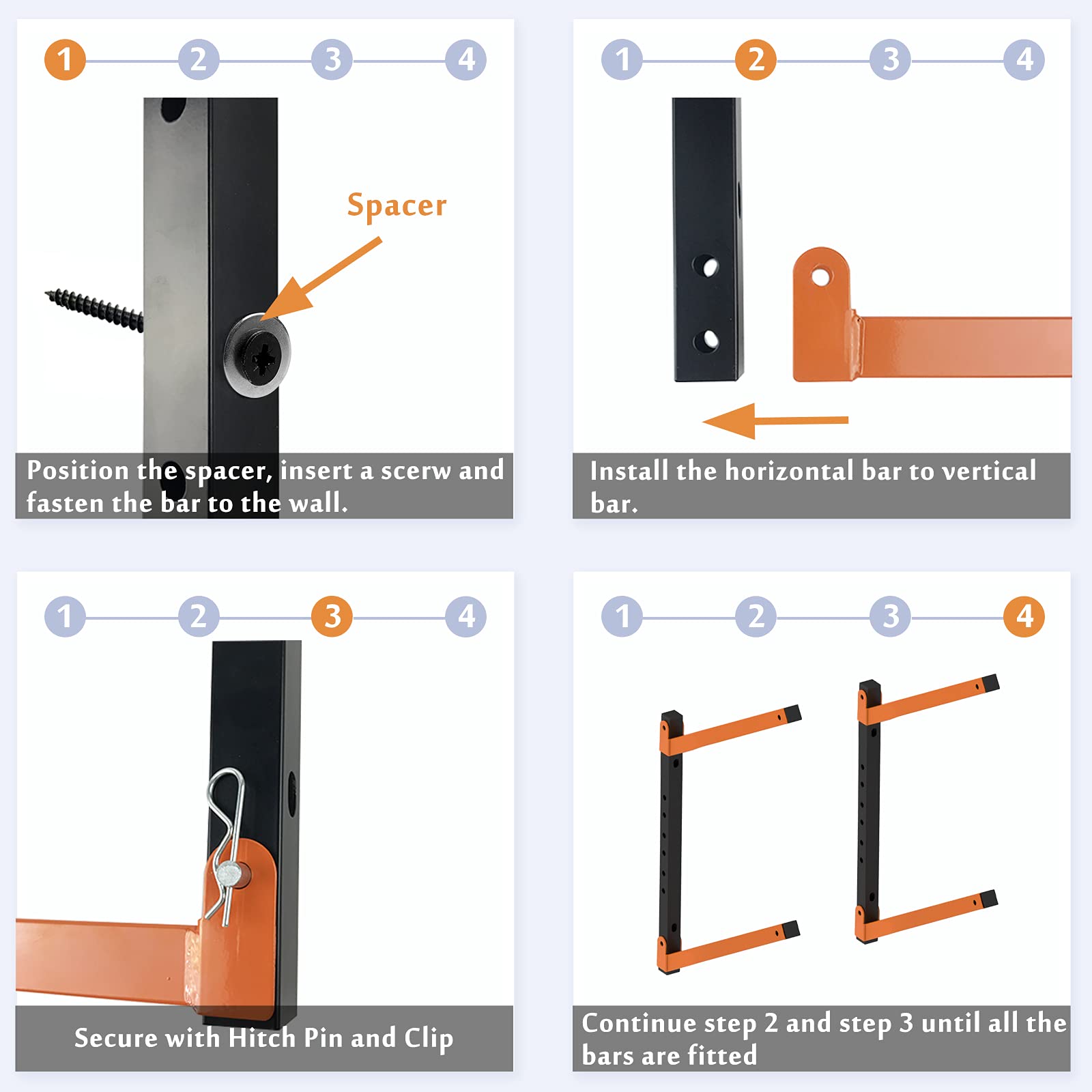 1 2 3 4

Spacer

Position the spacer, insert a scerw and fasten the bar to the wall.

1 2 3 4

Install the horizontal bar to vertical bar.

1 2 3 4

Secure with Hitch Pin and Clip

1 2 3 4

Continue step 2 and step 3 until all the bars are fitted