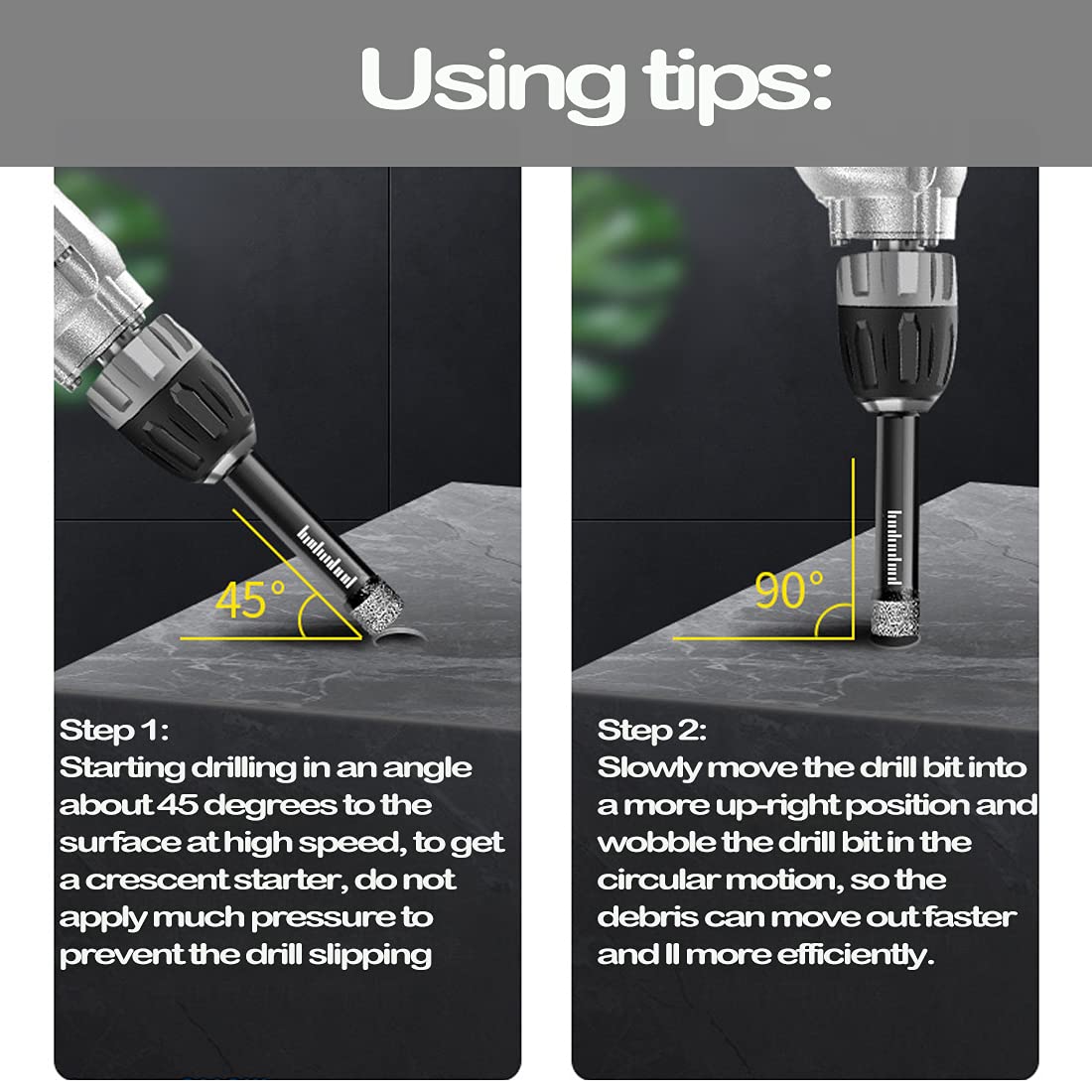 Using tips:

45°

Step 1:
Starting drilling in an angle about 45 degrees to the surface at high speed, to get a crescent starter, do not apply much pressure to prevent the drill slipping

90°

Step 2:
Slowly move the drill bit into a more up-right position and wobble the drill bit in the circular motion, so the debris can move out faster and ll more efficiently.