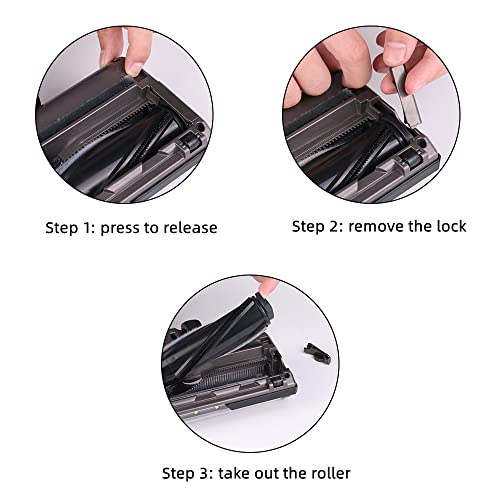 Step 1: press to release

Step 2: remove the lock

Step 3: take out the roller