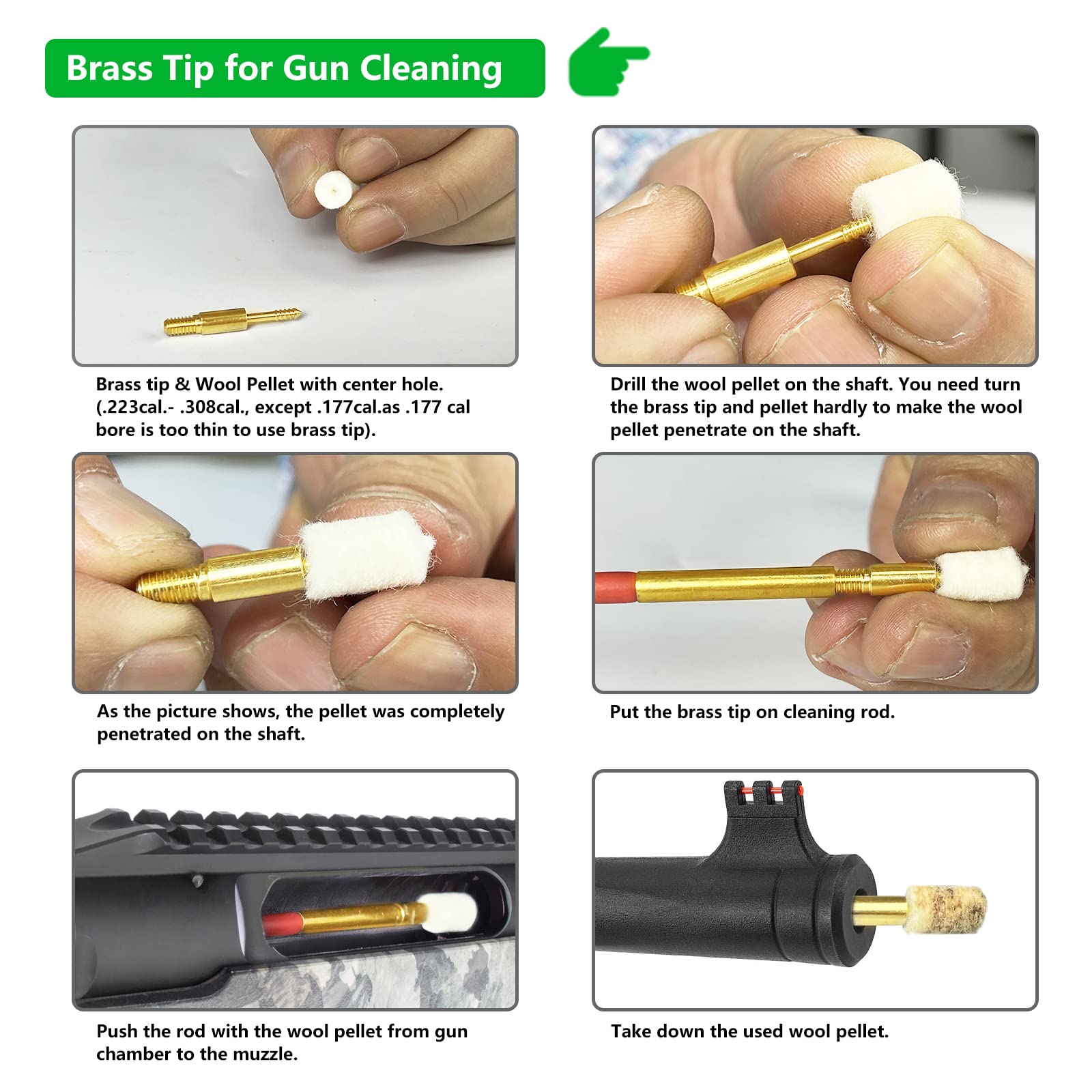 Brass Tip for Gun Cleaning

Brass tip & Wool Pellet with center hole. (.223cal.- .308cal., except .177cal.as .177 cal bore is too thin to use brass tip).

Drill the wool pellet on the shaft. You need turn the brass tip and pellet hardly to make the wool pellet penetrate on the shaft.

As the picture shows, the pellet was completely penetrated on the shaft.

Put the brass tip on cleaning rod.

Push the rod with the wool pellet from gun chamber to the muzzle.

Take down the used wool pellet.