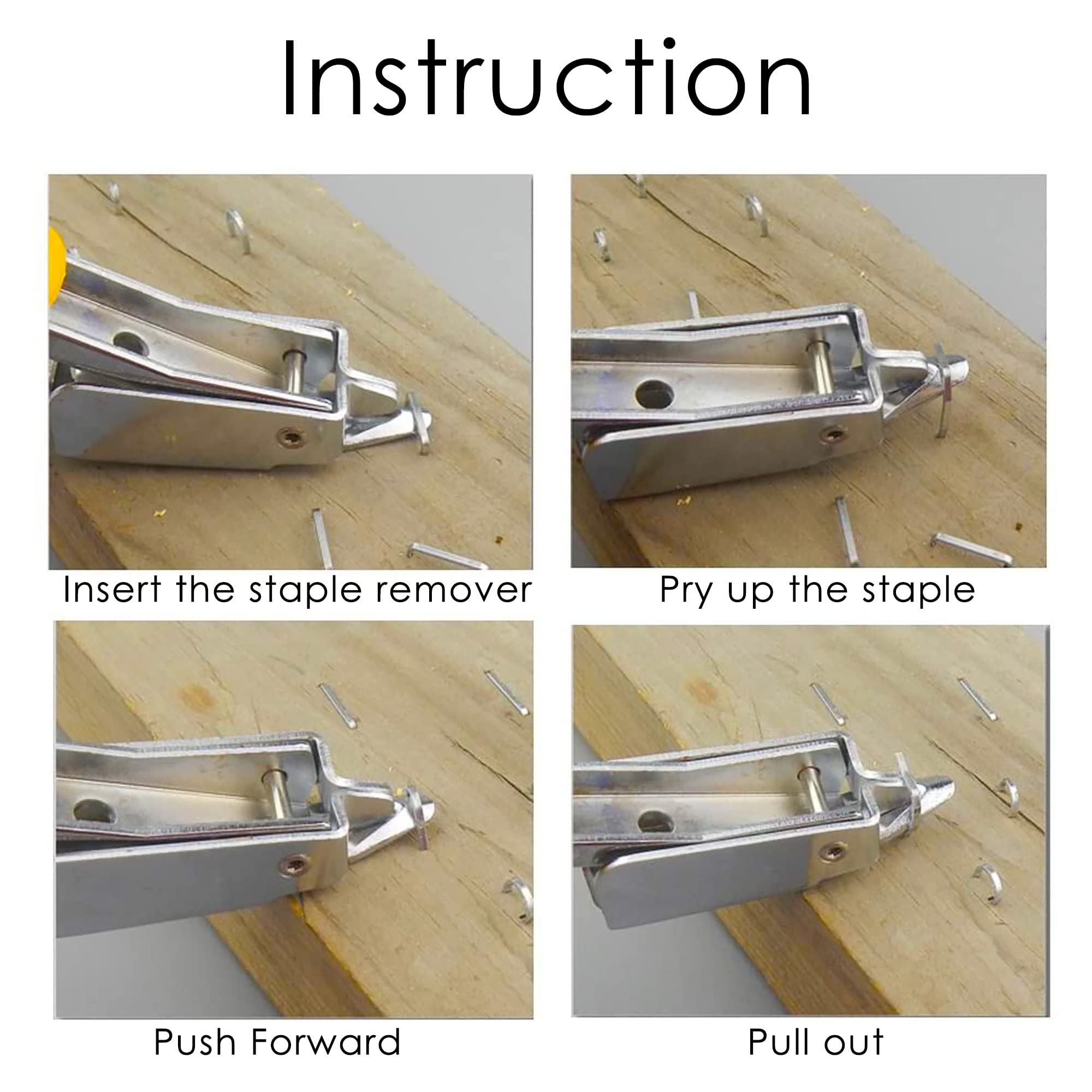 Instruction

Insert the staple remover

Pry up the staple

Push Forward

Pull out