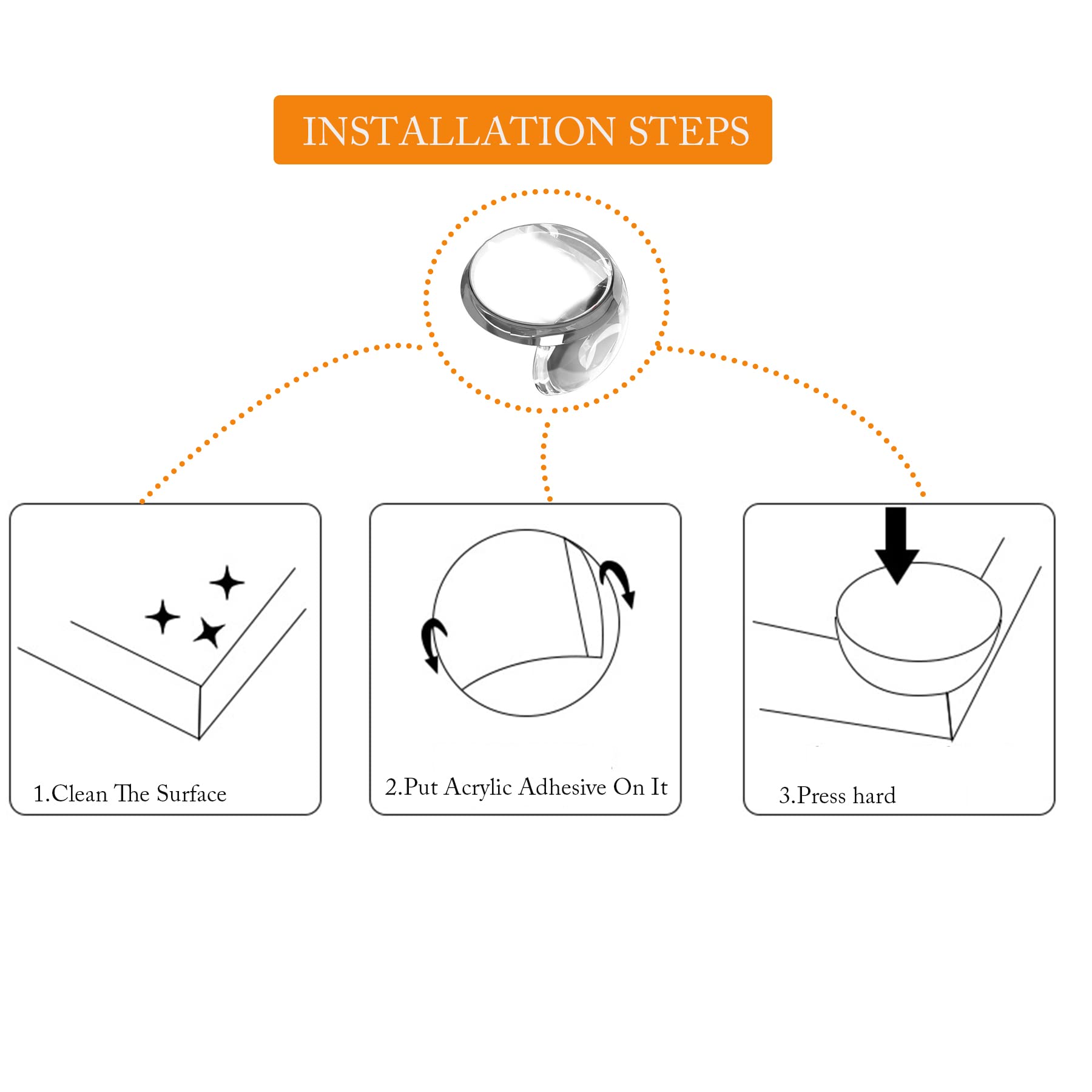 INSTALLATION STEPS

1.Clean The Surface

2.Put Acrylic Adhesive On It

3.Press hard