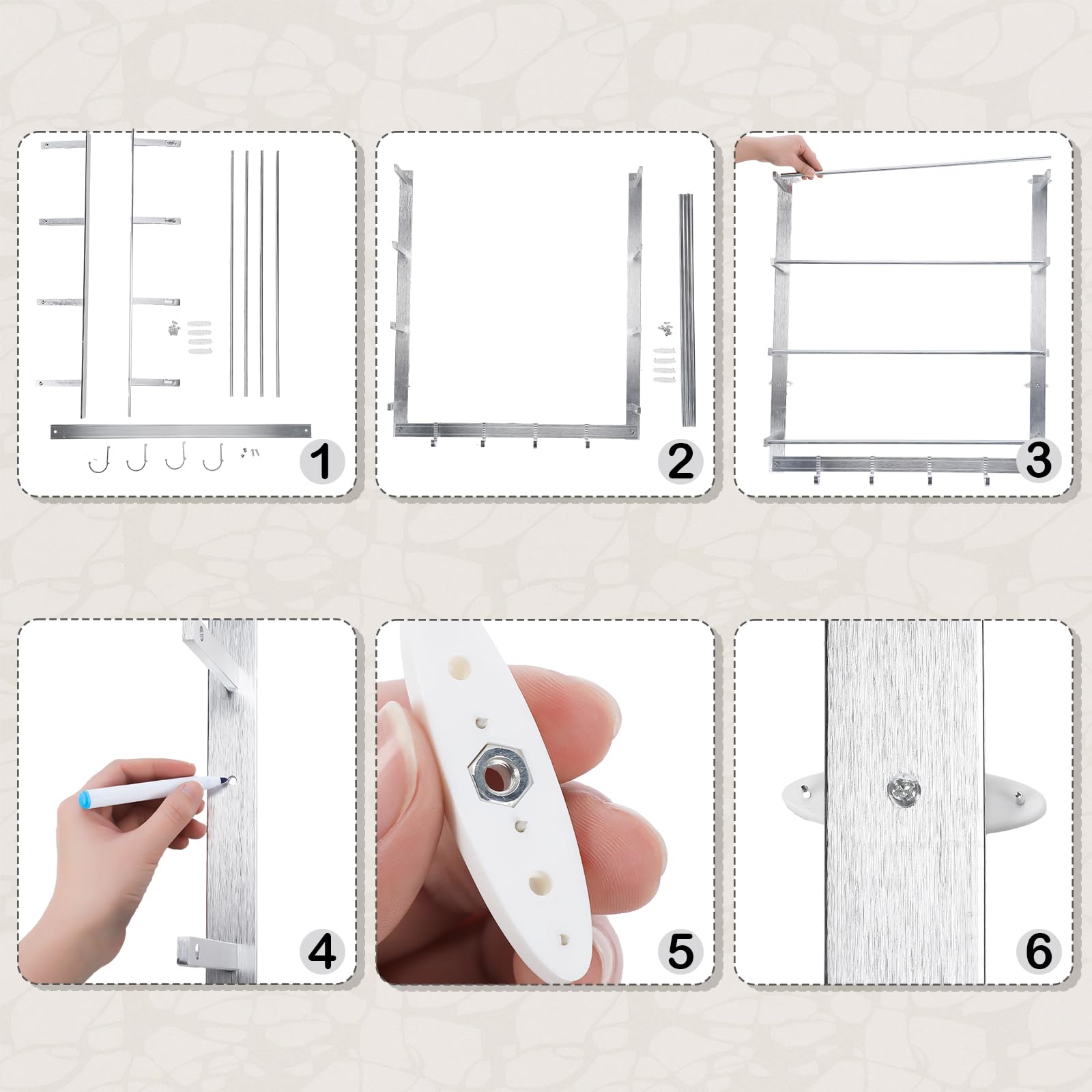 1

2

3

4

5

6