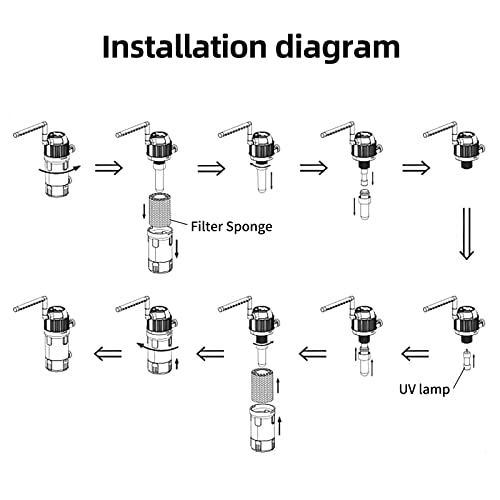 Installation diagram

Filter Sponge

UV lamp