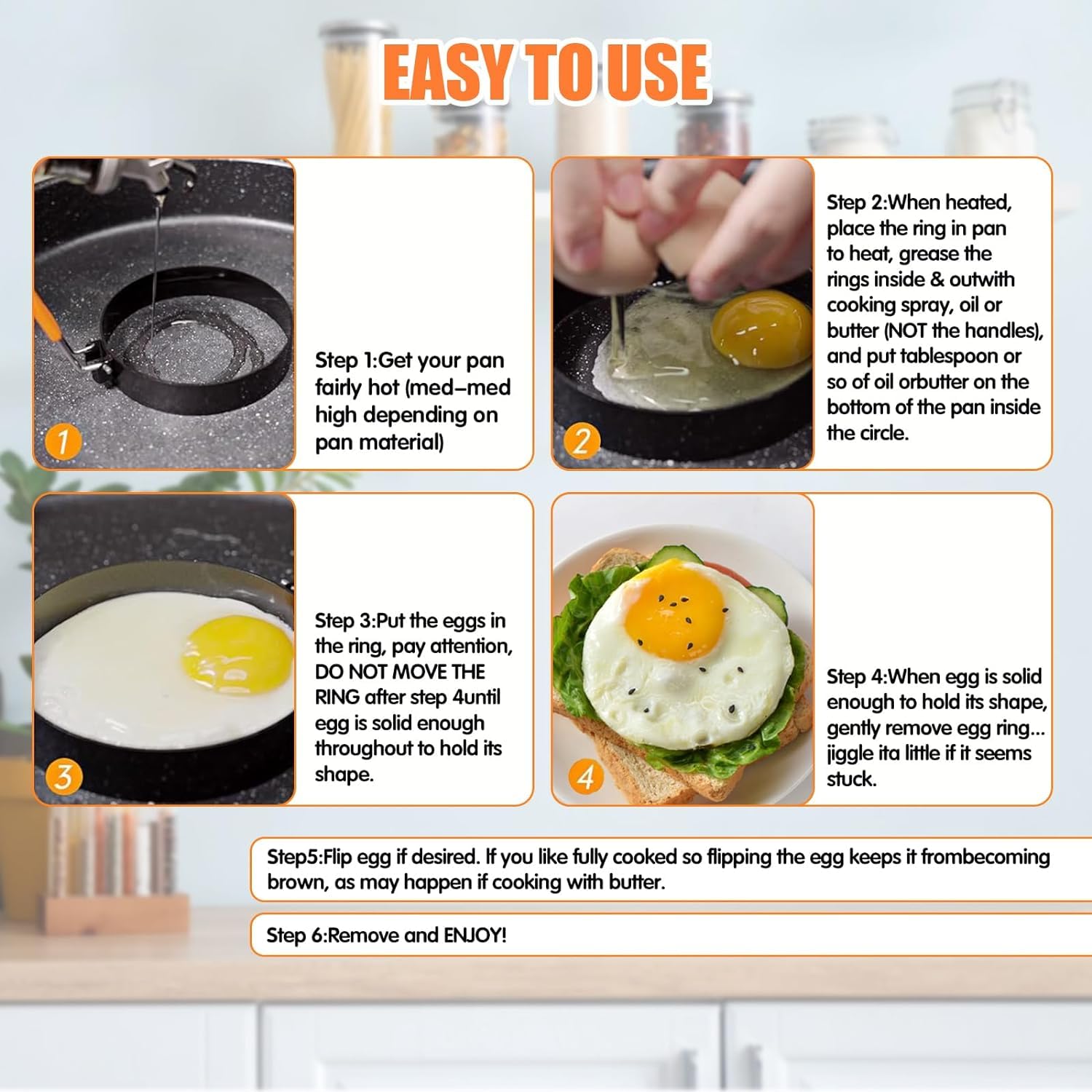 EASY TO USE

1

Step 1:Get your pan fairly hot (med–med high depending on pan material)

2

Step 2:When heated, place the ring in pan to heat, grease the rings inside & outwith cooking spray, oil or butter (NOT the handles), and put tablespoon or so of oil orbutter on the bottom of the pan inside the circle.

3

Step 3:Put the eggs in the ring, pay attention, DO NOT MOVE THE RING after step 4until egg is solid enough throughout to hold its shape.

4

Step 4:When egg is solid enough to hold its shape, gently remove egg ring... jiggle ita little if it seems stuck.

Step5:Flip egg if desired. If you like fully cooked so flipping the egg keeps it frombecoming brown, as may happen if cooking with butter.

Step 6:Remove and ENJOY!