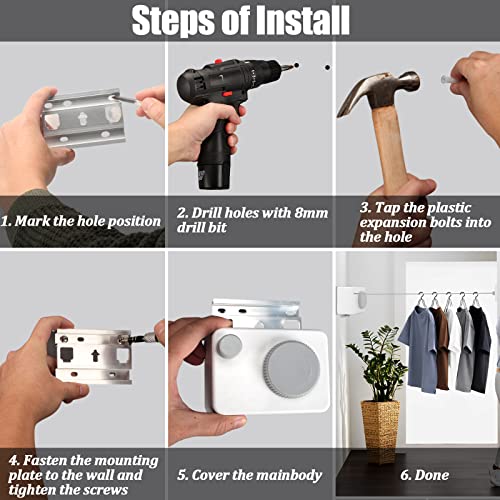 Steps of Install

1. Mark the hole position

2. Drill holes with 8mm drill bit

3. Tap the plastic expansion bolts into the hole

4. Fasten the mounting plate to the wall and tighten the screws

5. Cover the mainbody

6. Done