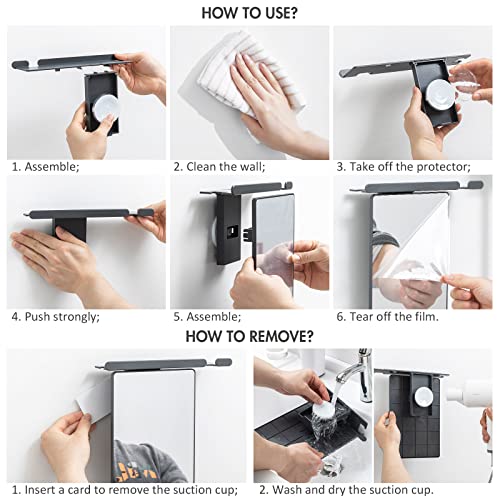 HOW TO USE?

1. Assemble;

2. Clean the wall;

3. Take off the protector;

4. Push strongly;

5. Assemble;

6. Tear off the film.

HOW TO REMOVE?

1. Insert a card to remove the suction cup;

2. Wash and dry the suction cup.