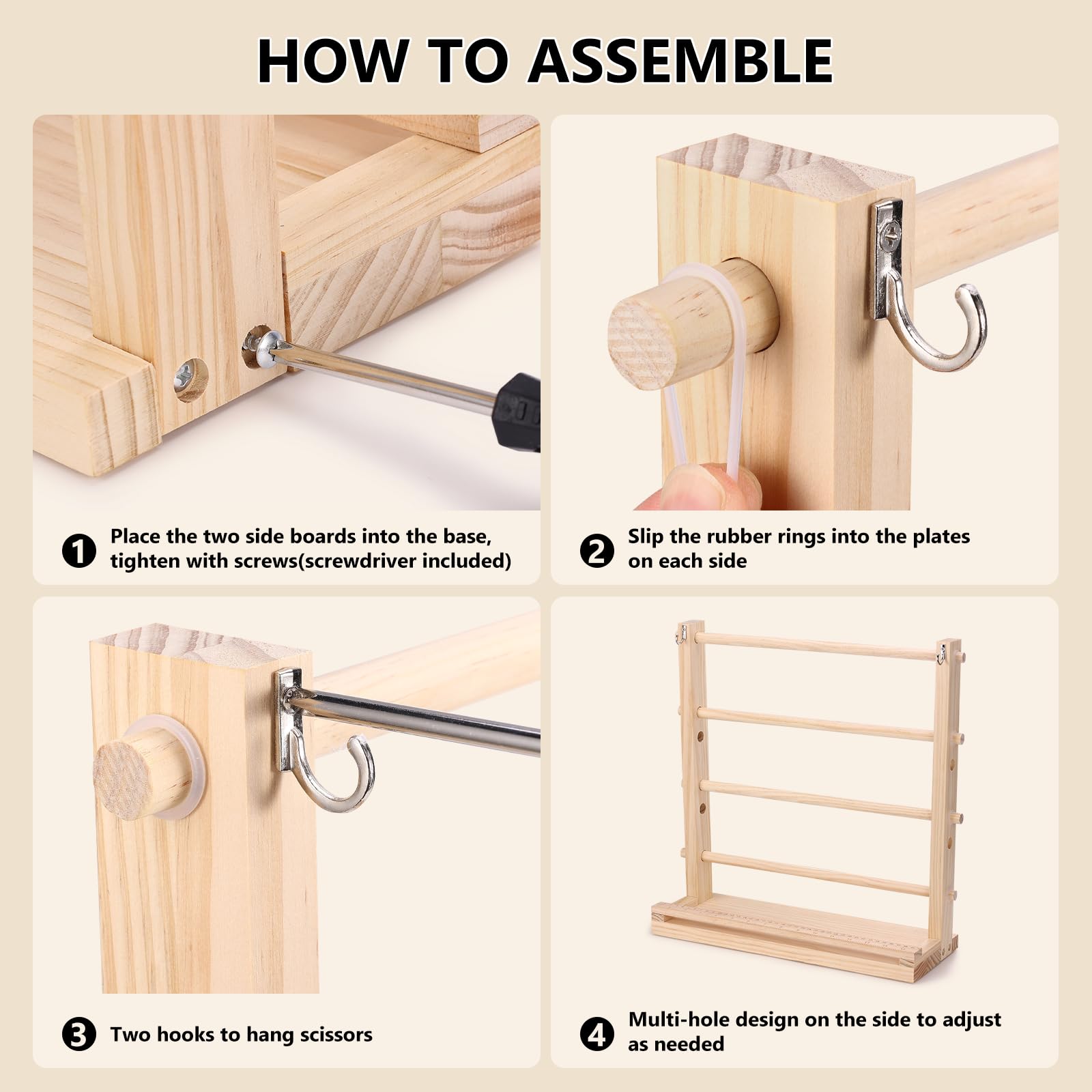 HOW TO ASSEMBLE

1 Place the two side boards into the base, tighten with screws(screwdriver included)

2 Slip the rubber rings into the plates on each side

3 Two hooks to hang scissors

4 Multi-hole design on the side to adjust as needed