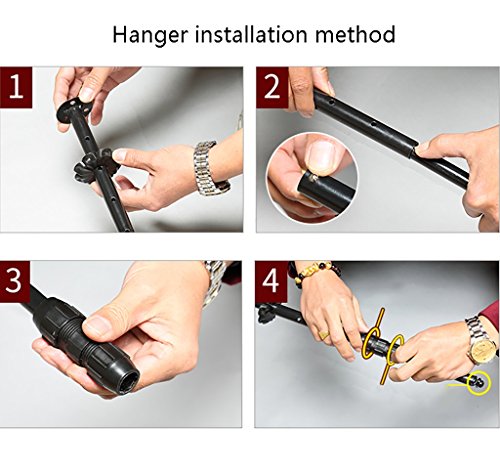 Hanger installation method

1

2

3

4