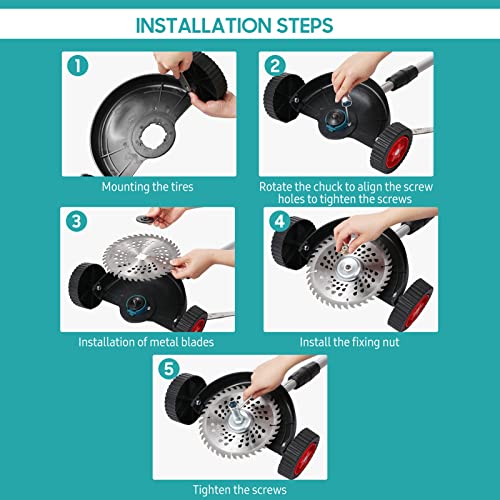 INSTALLATION STEPS

1

Mounting the tires

2

Rotate the chuck to align the screw holes to tighten the screws

3

Installation of metal blades

4

Install the fixing nut

5

Tighten the screws