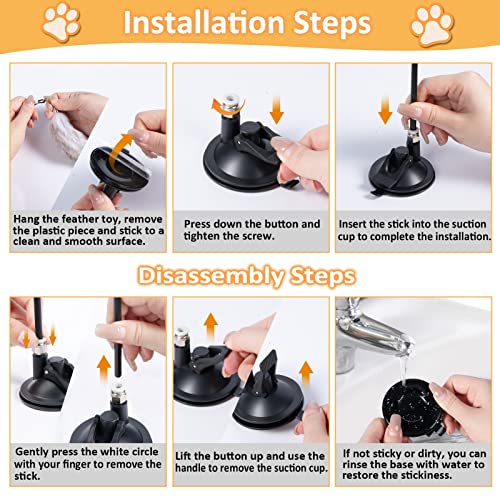 Installation Steps

Hang the feather toy, remove the plastic piece and stick to a clean and smooth surface.

Press down the button and tighten the screw.

Insert the stick into the suction cup to complete the installation.

Disassembly Steps

Gently press the white circle with your finger to remove the stick.

Lift the button up and use the handle to remove the suction cup.

If not sticky or dirty, you can rinse the base with water to restore the stickiness.