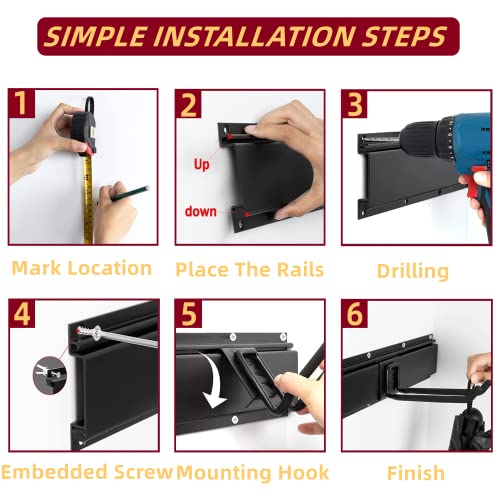 SIMPLE INSTALLATION STEPS

1

Mark Location

2

Up

down

Place The Rails

3

Drilling

4

Embedded Screw

5

Mounting Hook

6

Finish