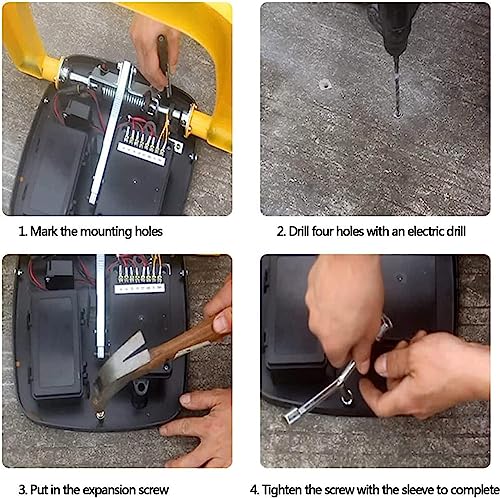 1. Mark the mounting holes

2. Drill four holes with an electric drill

3. Put in the expansion screw

4. Tighten the screw with the sleeve to complete