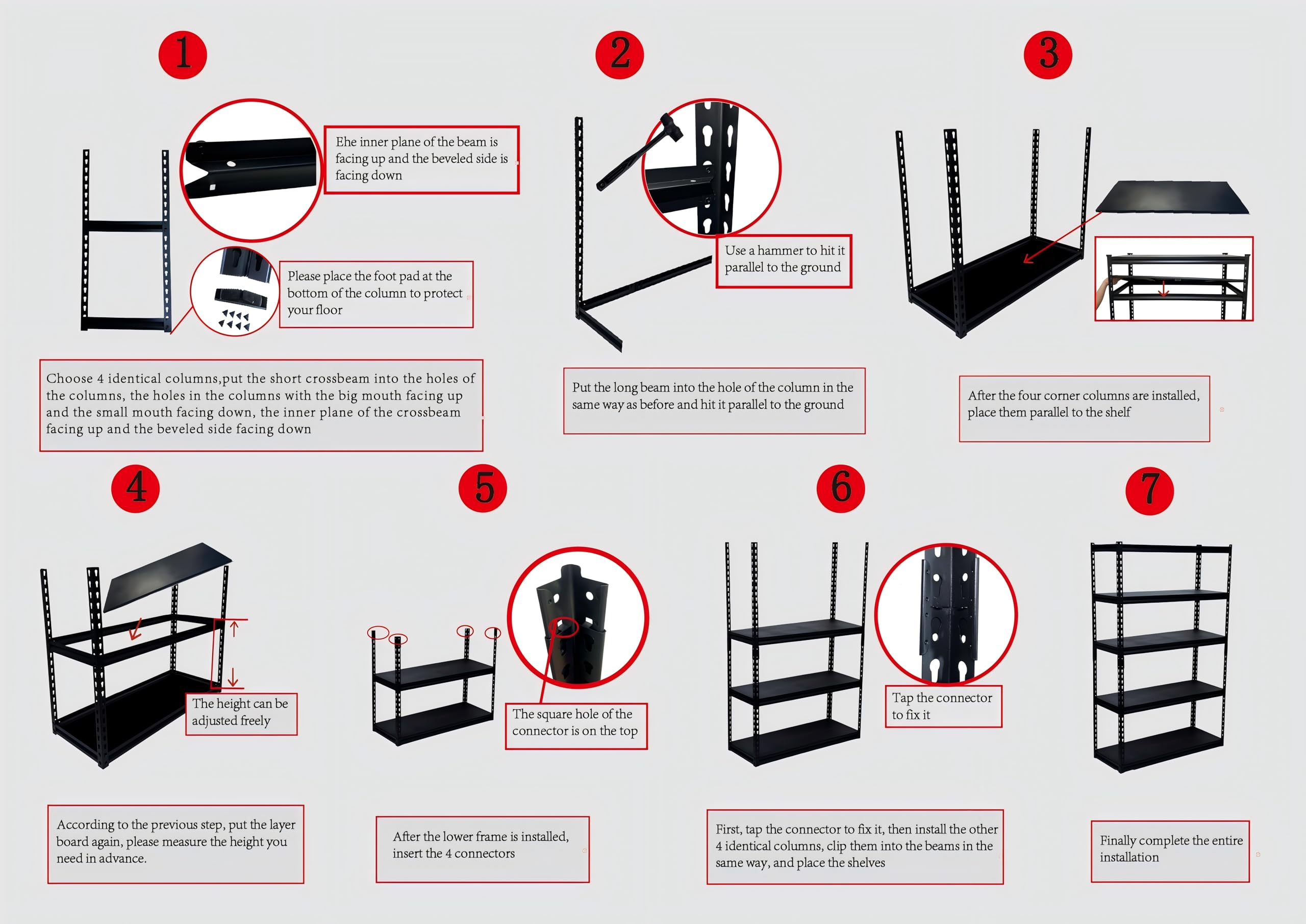 1

Ehe inner plane of the beam is facing up and the beveled side is facing down

Please place the foot pad at the bottom of the column to protect your floor

Choose 4 identical columns,put the short crossbeam into the holes of the columns, the holes in the columns with the big mouth facing up and the small mouth facing down, the inner plane of the crossbeam facing up and the beveled side facing down

2

Use a hammer to hit it parallel to the ground

Put the long beam into the hole of the column in the same way as before and hit it parallel to the ground

3

After the four corner columns are installed, place them parallel to the shelf

4

The height can be adjusted freely

According to the previous step, put the layer board again, please measure the height you need in advance.

5

The square hole of the connector is on the top

After the lower frame is installed, insert the 4 connectors

6

Tap the connector to fix it

First, tap the connector to fix it, then install the other 4 identical columns, clip them into the beams in the same way, and place the shelves

7

Finally complete the entire installation