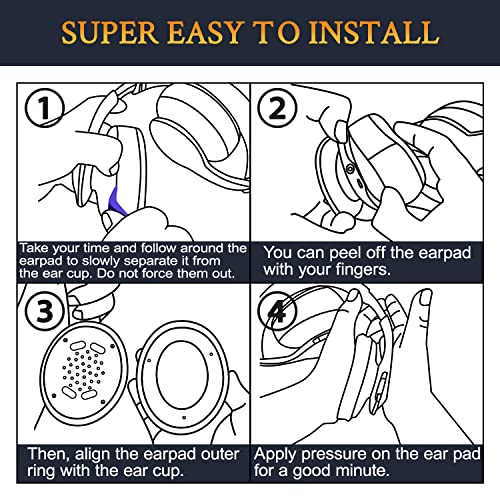 SUPER EASY TO INSTALL

1

Take your time and follow around the earpad to slowly separate it from the ear cup. Do not force them out.

2

You can peel off the earpad with your fingers.

3

Then, align the earpad outer ring with the ear cup.

4

Apply pressure on the ear pad for a good minute.