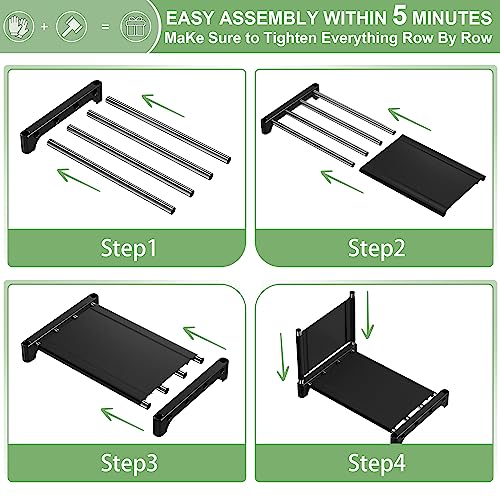 + =

EASY ASSEMBLY WITHIN 5 MINUTES
MaKe Sure to Tighten Everything Row By Row

Step1

Step2

Step3

Step4