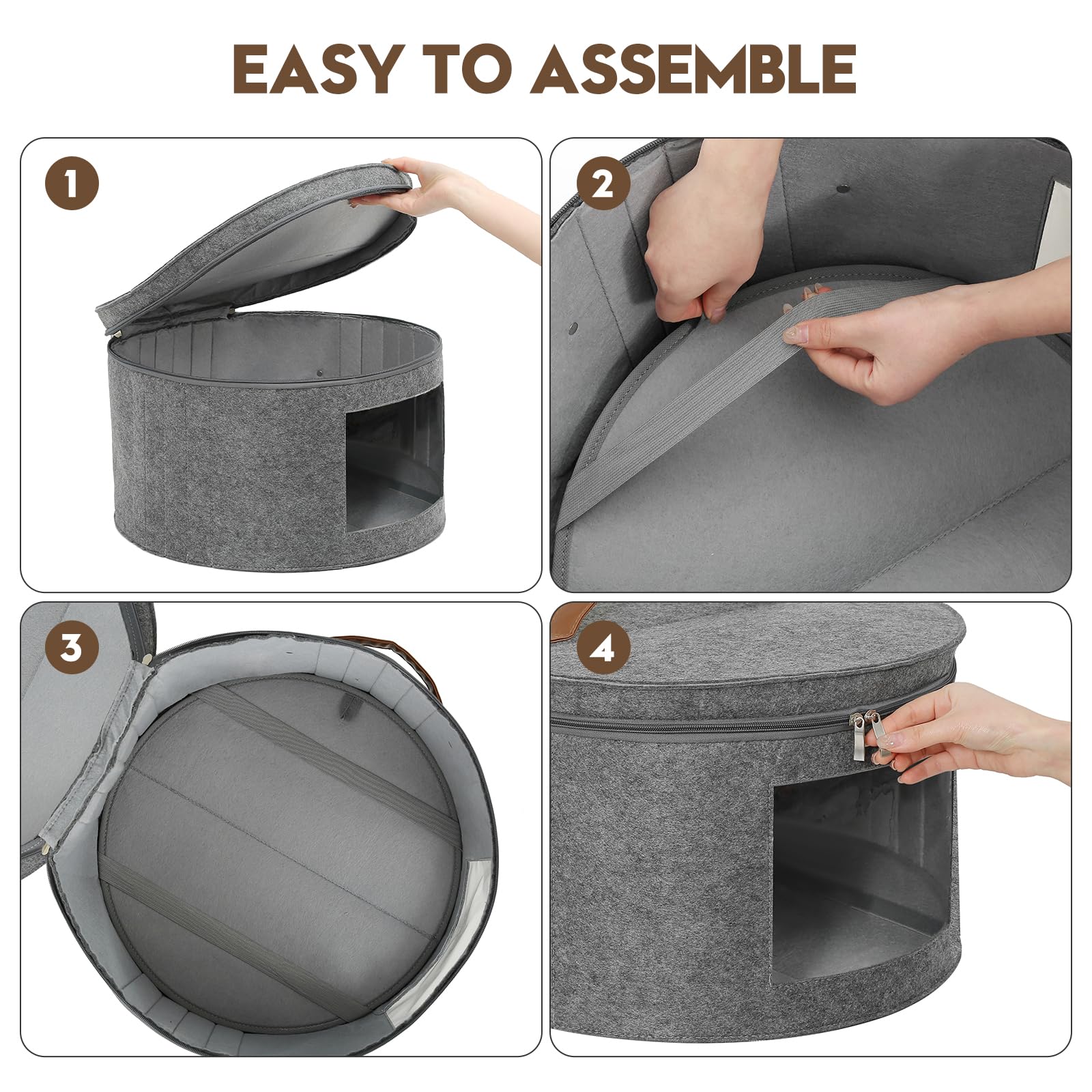 EASY TO ASSEMBLE

1

2

3

4