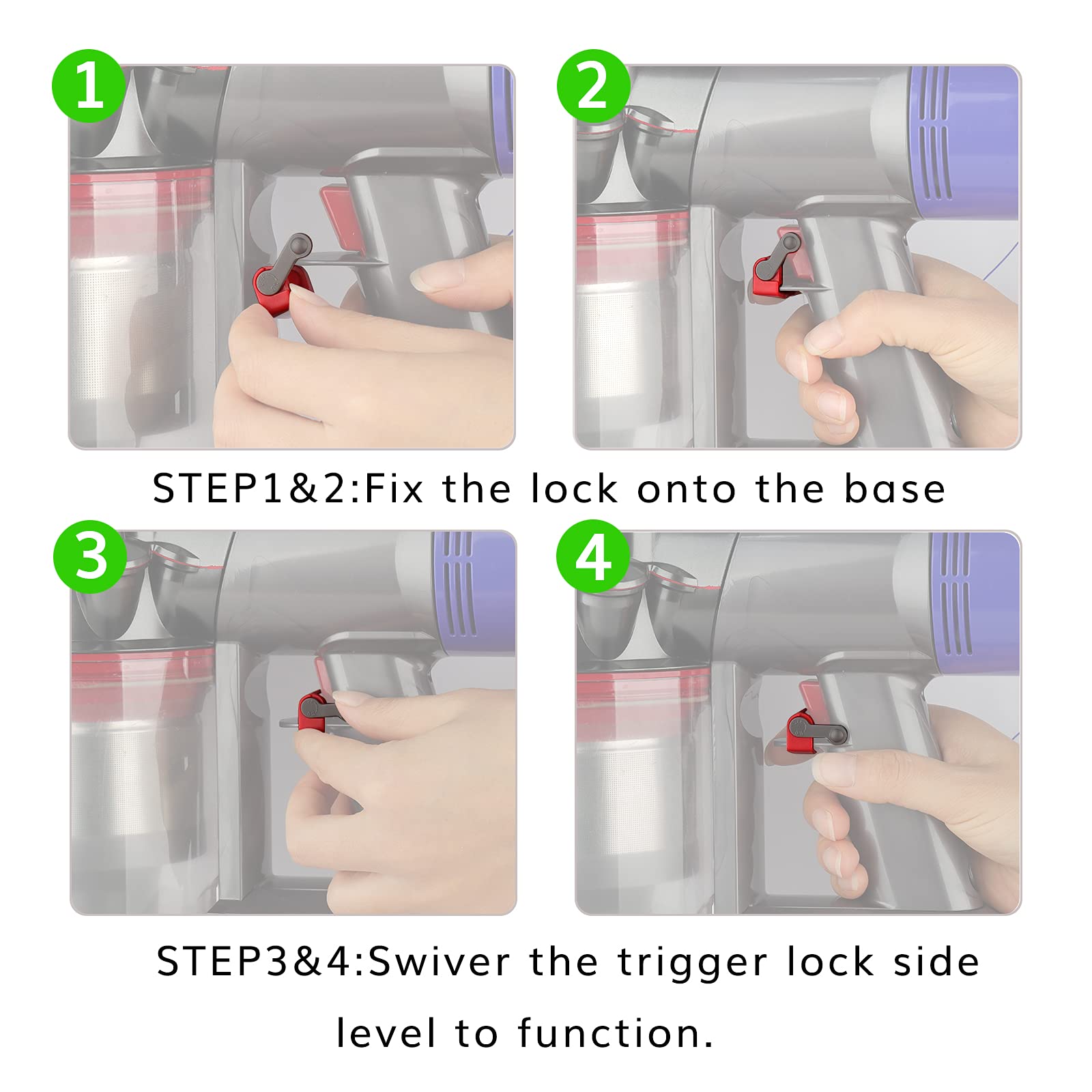 1

2

STEP1&2:Fix the lock onto the base

3

4

STEP3&4:Swiver the trigger lock side level to function.