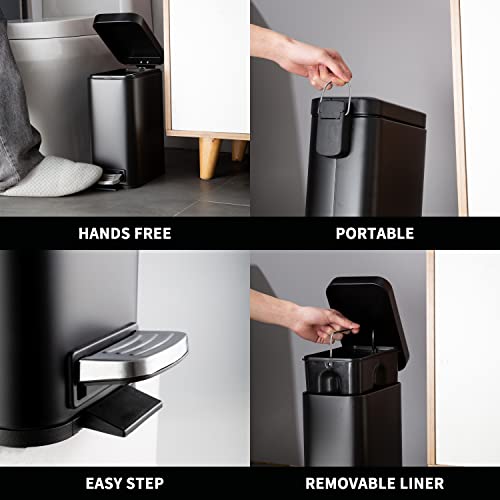 HANDS FREE

PORTABLE

EASY STEP

REMOVABLE LINER