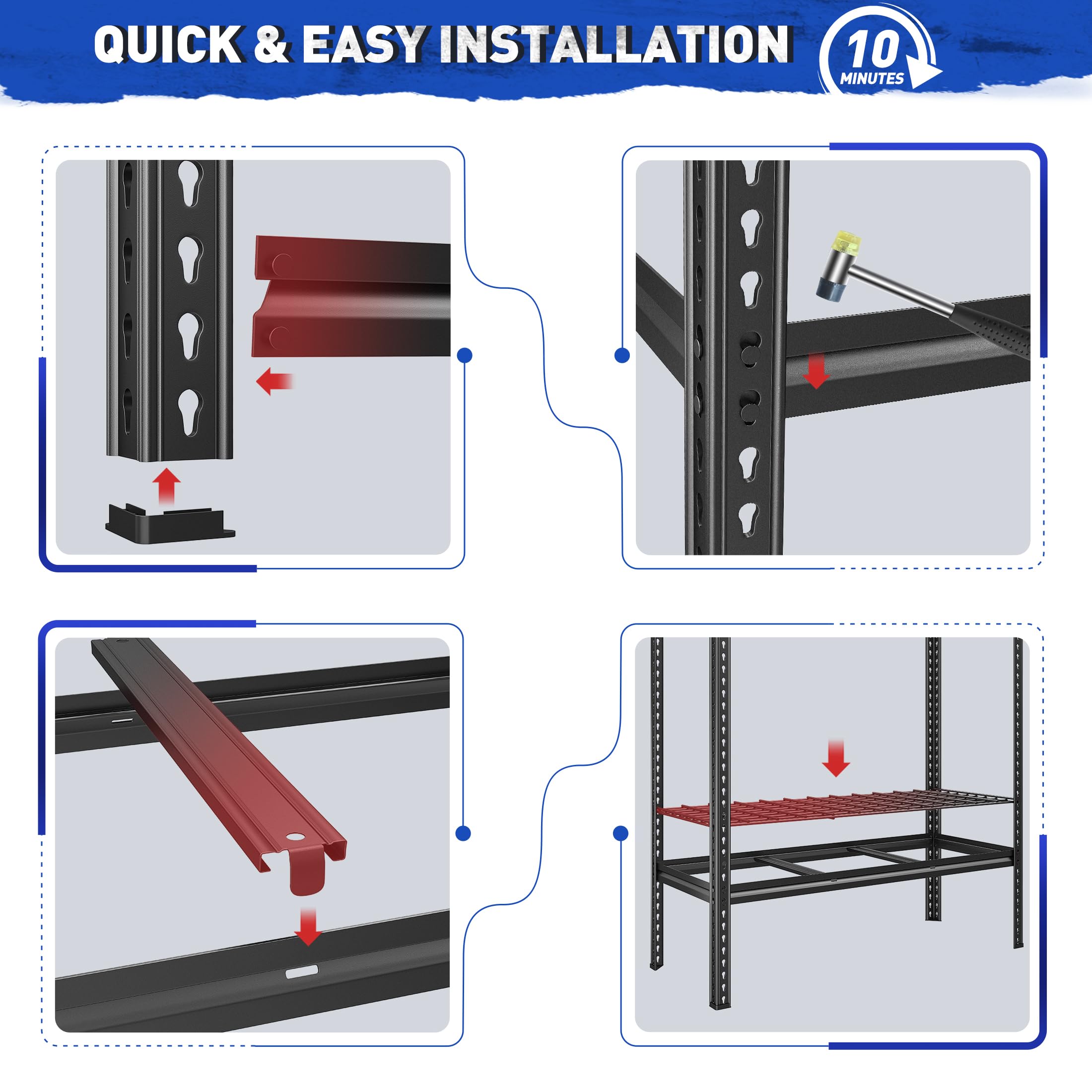 QUICK & EASY INSTALLATION

10 MINUTES