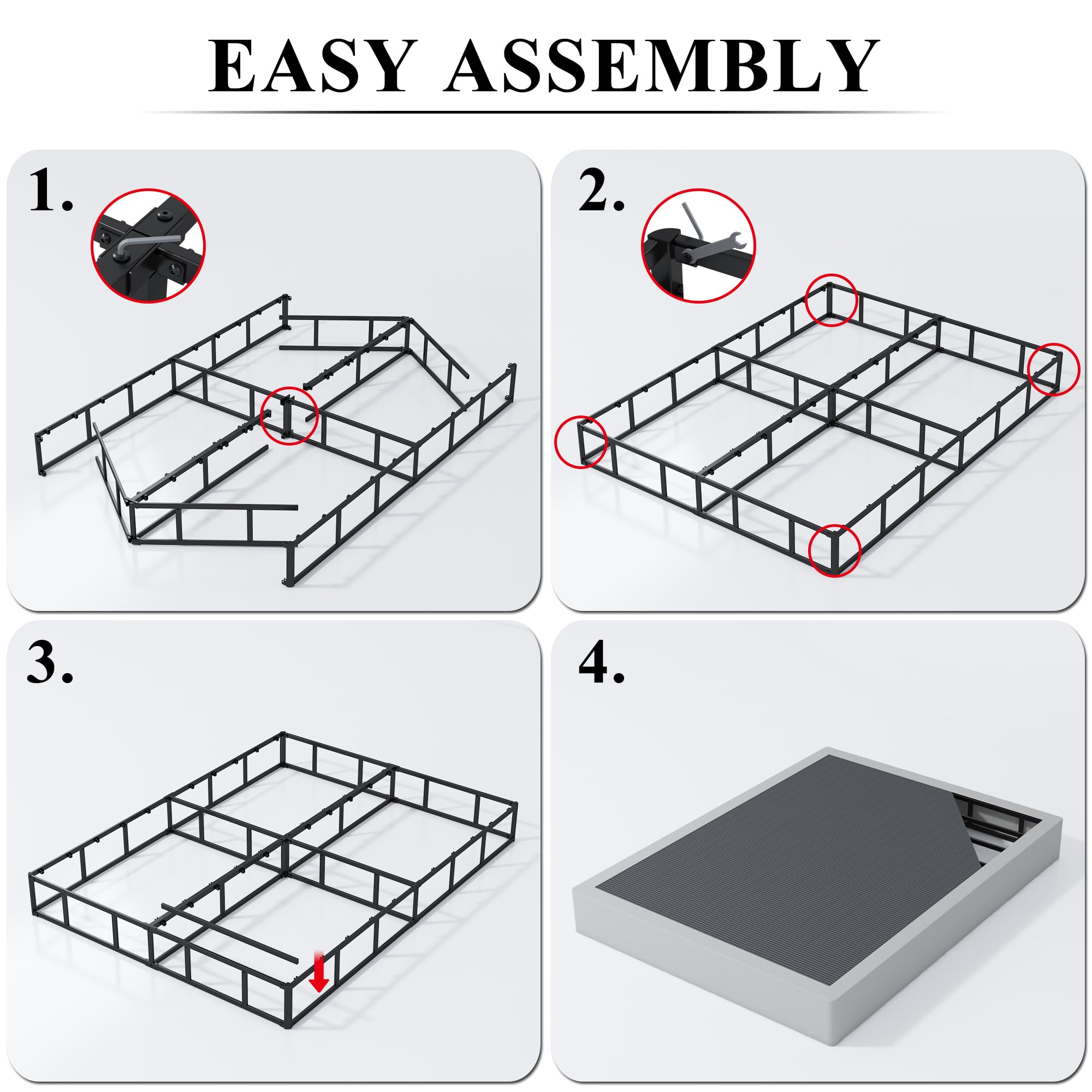 EASY ASSEMBLY

1.

2.

3.

4.