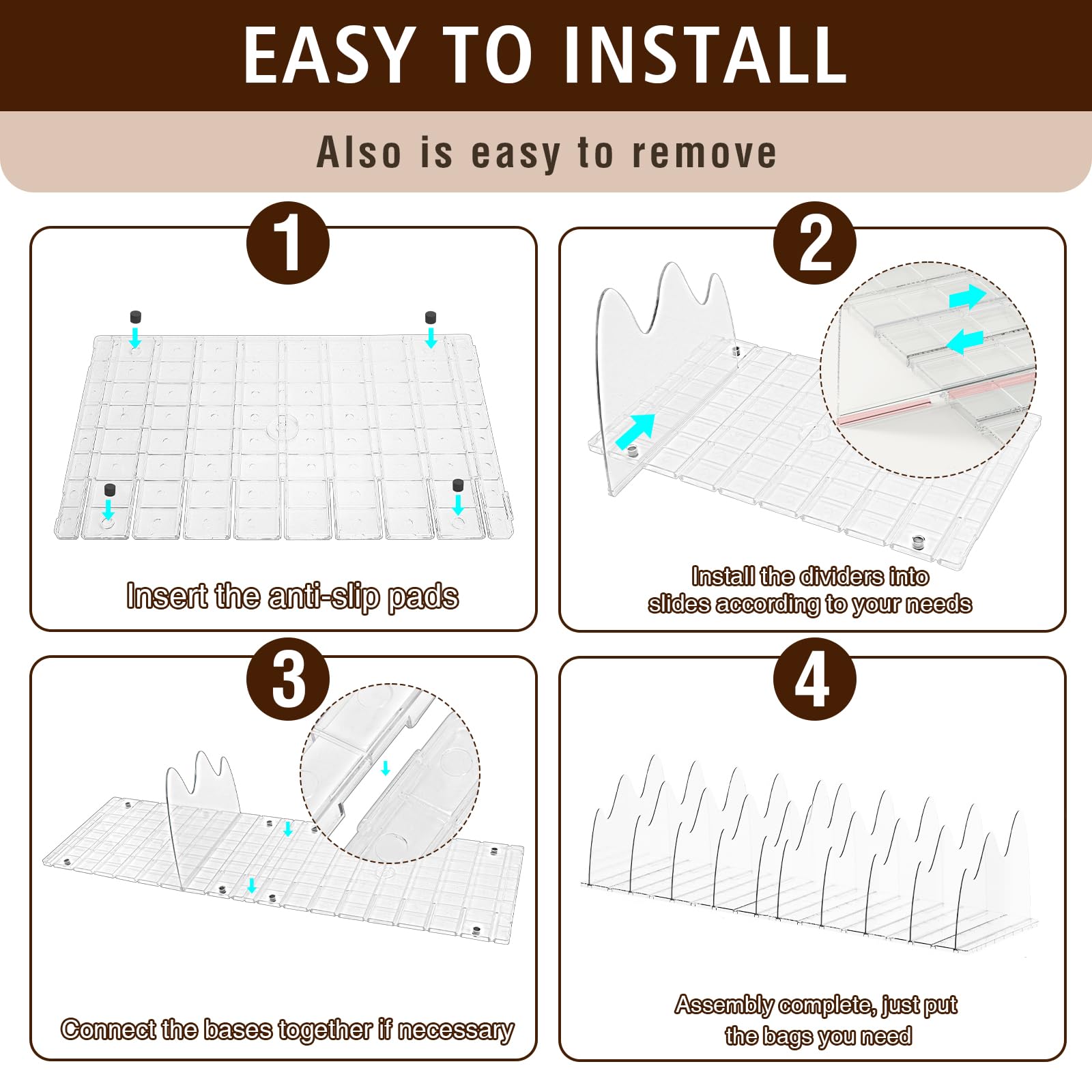 EASY TO INSTALL

Also is easy to remove

1

Insert the anti-slip pads

2

Install the dividers into slides according to your needs

3

Connect the bases together if necessary

4

Assembly complete, just put the bags you need