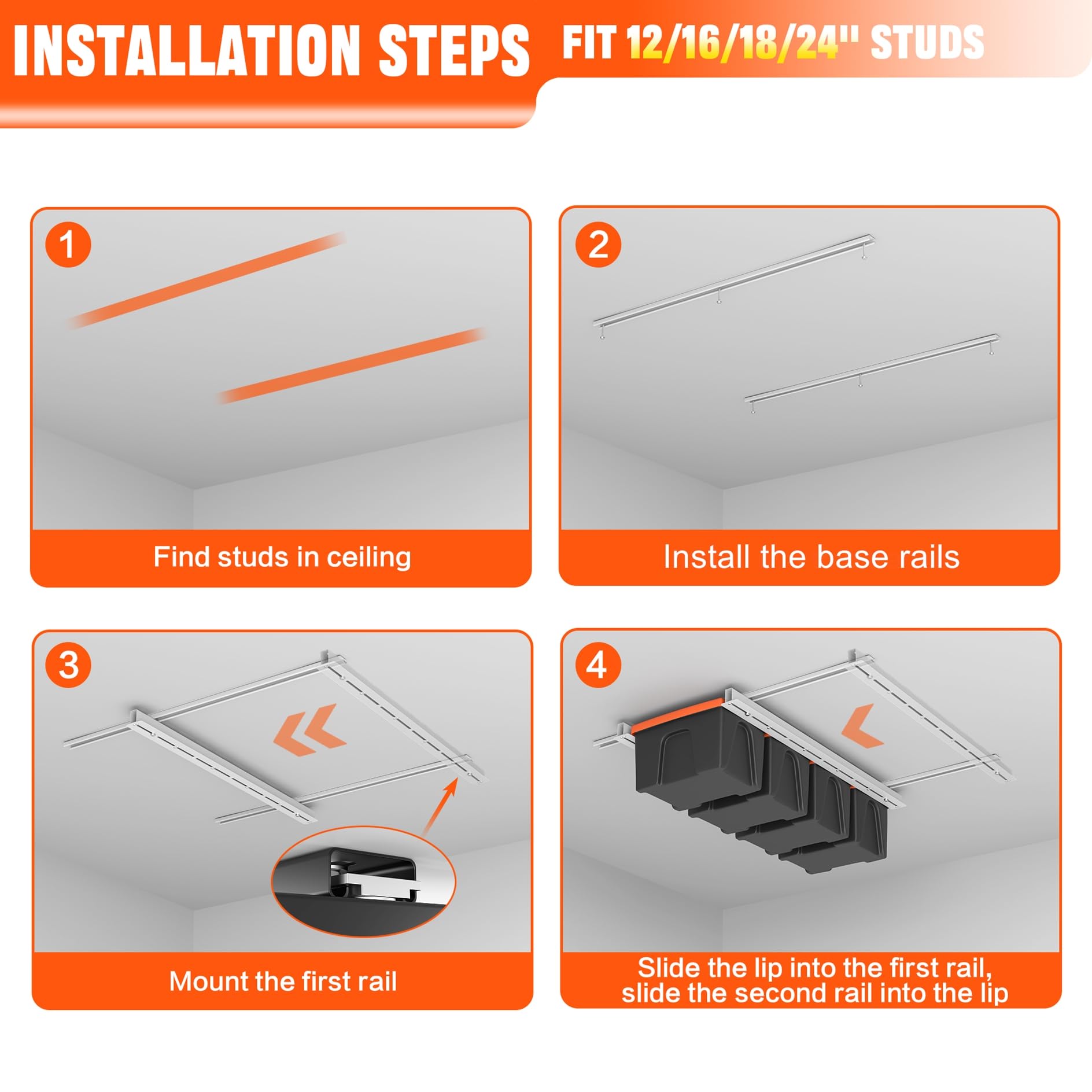 INSTALLATION STEPS FIT 12/16/18/24" STUDS

1

Find studs in ceiling

2

Install the base rails

3

Mount the first rail

4

Slide the lip into the first rail, slide the second rail into the lip