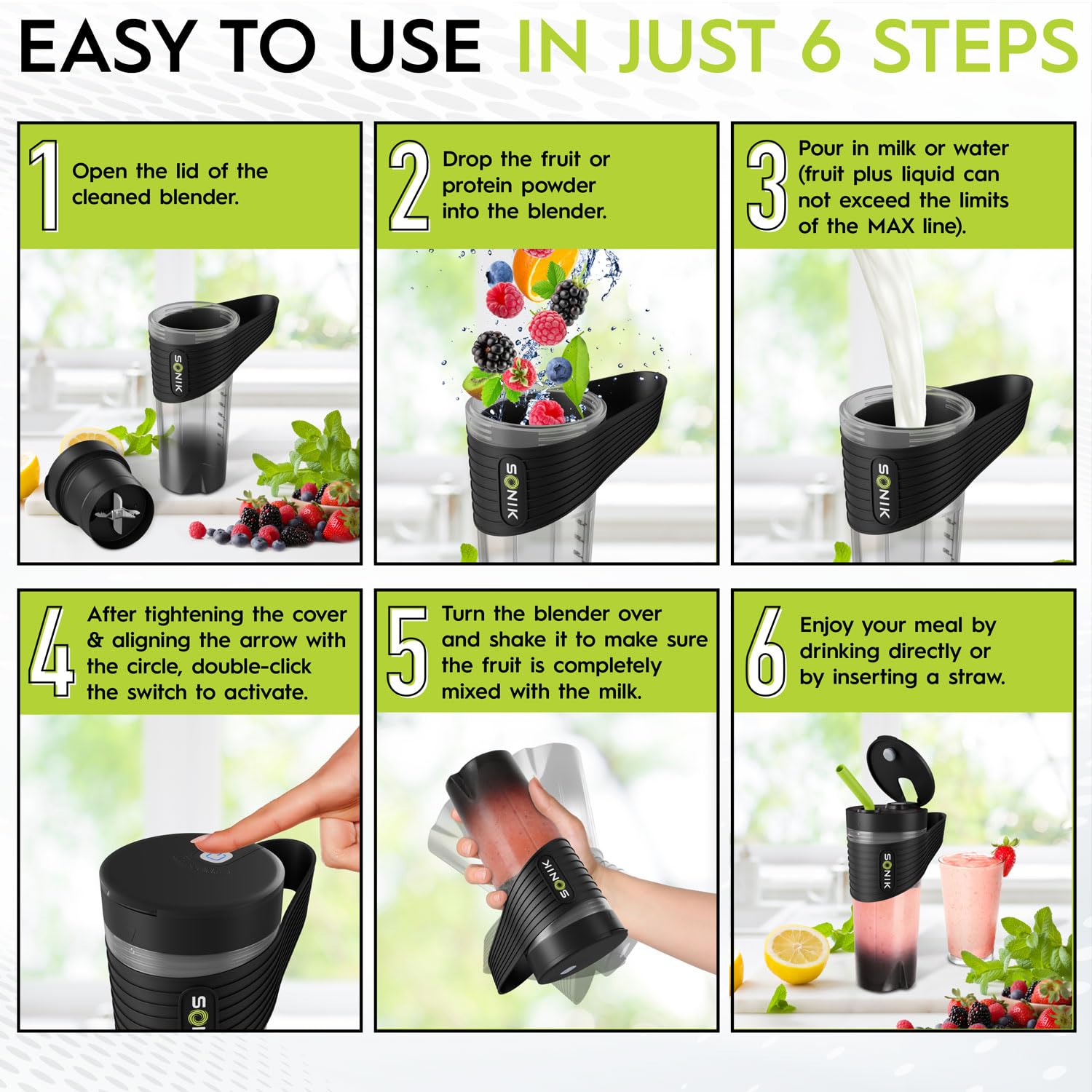 EASY TO USE IN JUST 6 STEPS

1 Open the lid of the cleaned blender.

SONIK

2 Drop the fruit or protein powder into the blender.

SONIK

3 Pour in milk or water (fruit plus liquid can not exceed the limits of the MAX line).

SONIK

4 After tightening the cover & aligning the arrow with the circle, double-click the switch to activate.

SO

5 Turn the blender over and shake it to make sure the fruit is completely mixed with the milk.

SONIK

6 Enjoy your meal by drinking directly or by inserting a straw.

SONIK