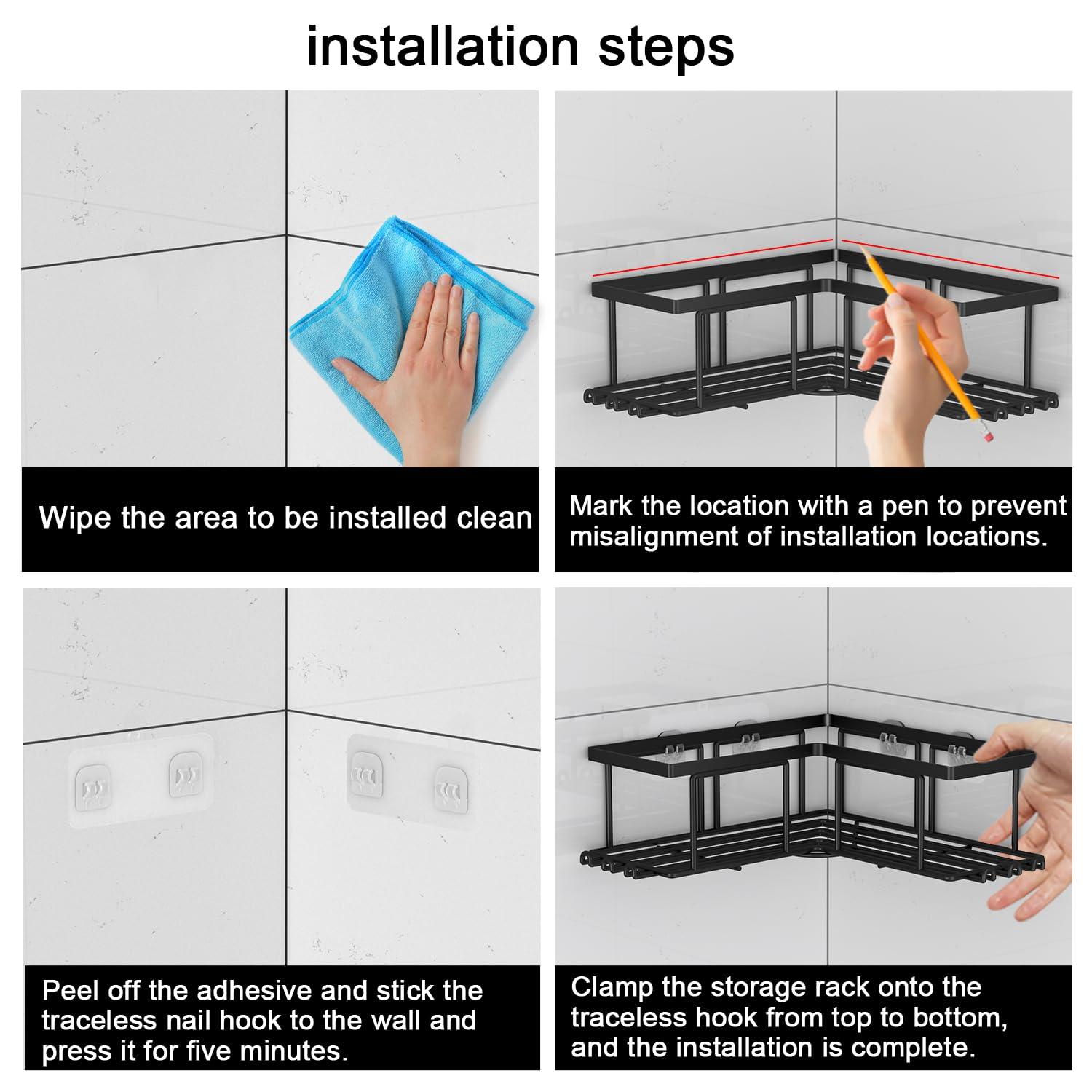 installation steps

Wipe the area to be installed clean

Mark the location with a pen to prevent misalignment of installation locations.

Peel off the adhesive and stick the traceless nail hook to the wall and press it for five minutes.

Clamp the storage rack onto the traceless hook from top to bottom, and the installation is complete.