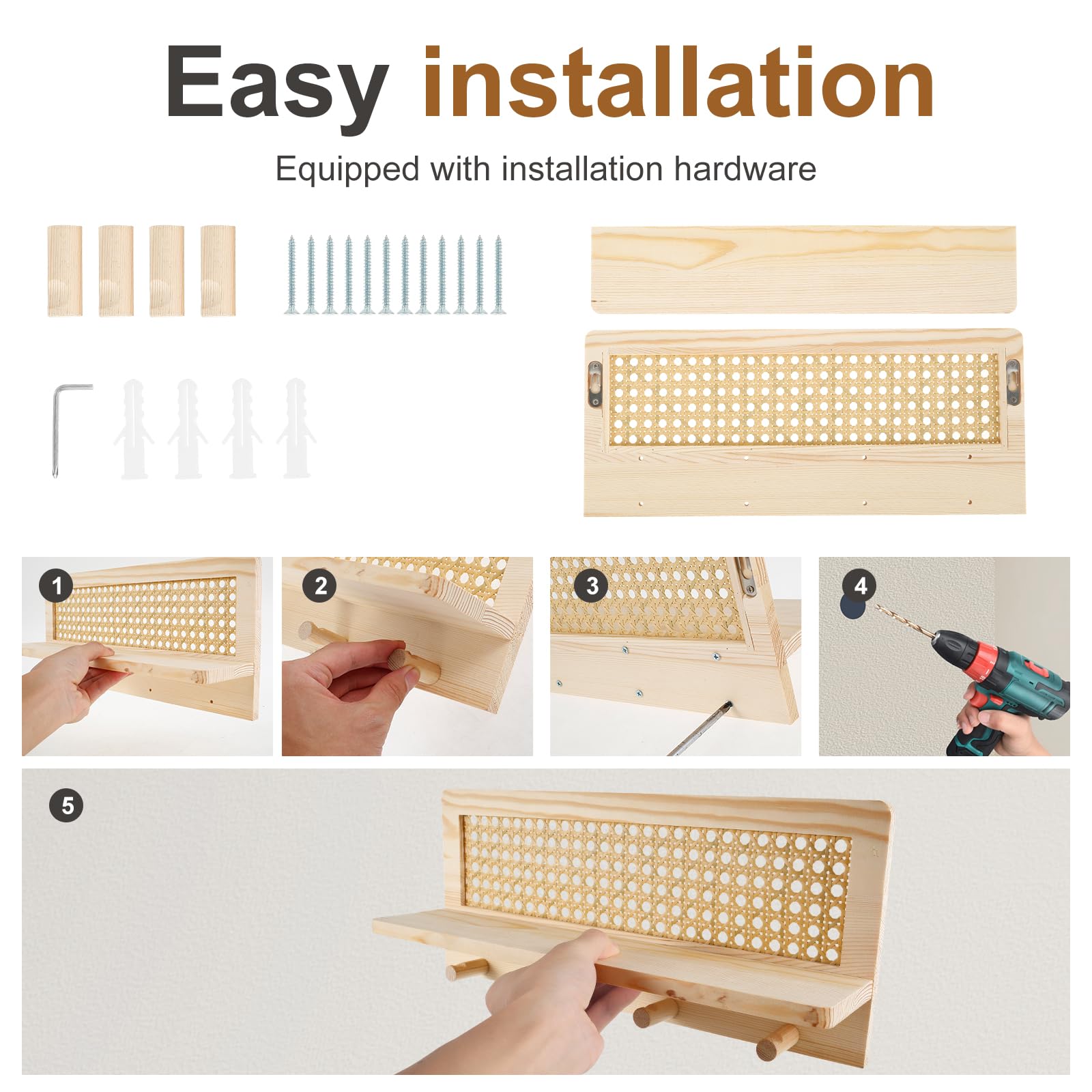 Easy installation

Equipped with installation hardware

1

2

3

4

5