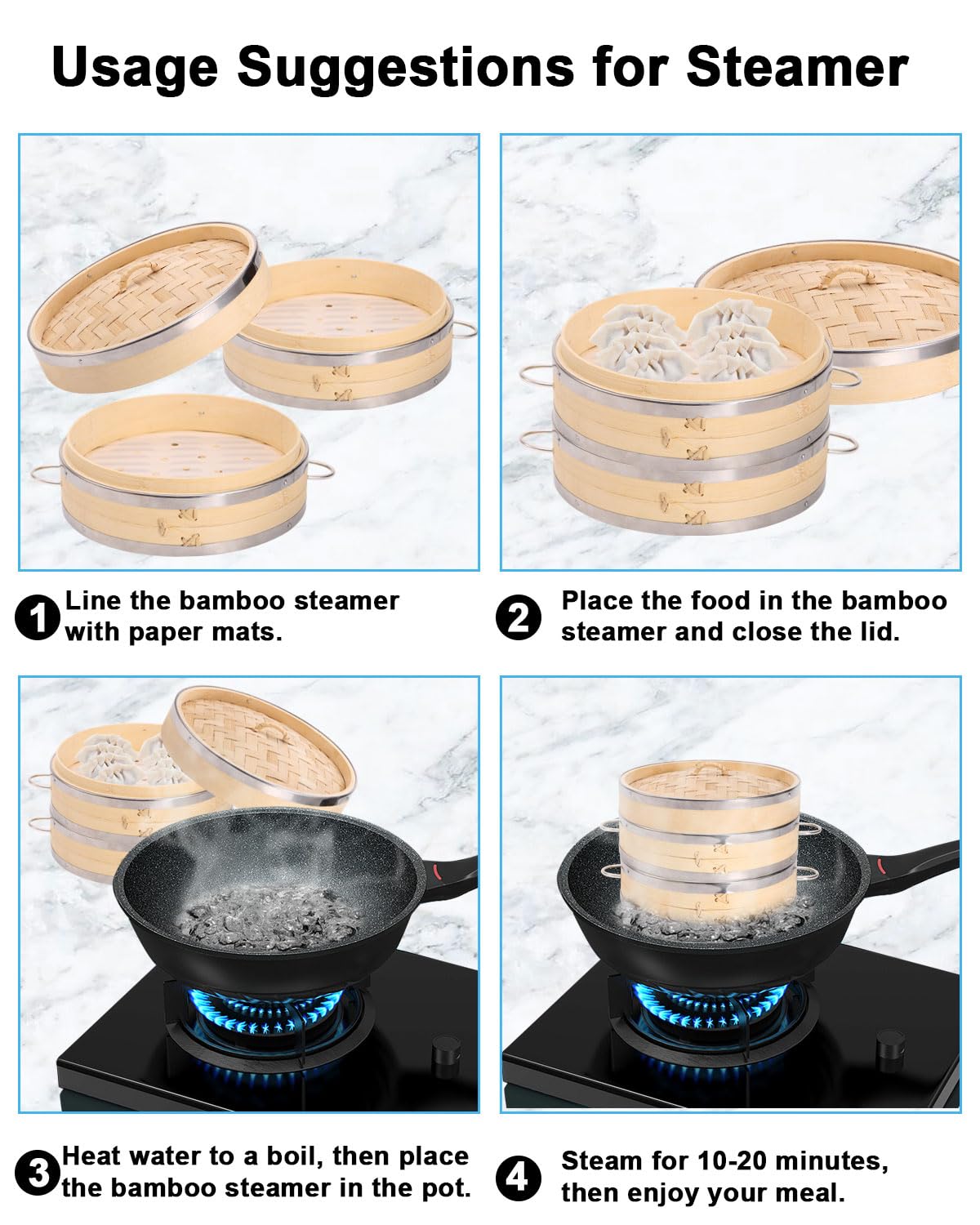 Usage Suggestions for Steamer

1 Line the bamboo steamer with paper mats.

2 Place the food in the bamboo steamer and close the lid.

3 Heat water to a boil, then place the bamboo steamer in the pot.

4 Steam for 10-20 minutes, then enjoy your meal.