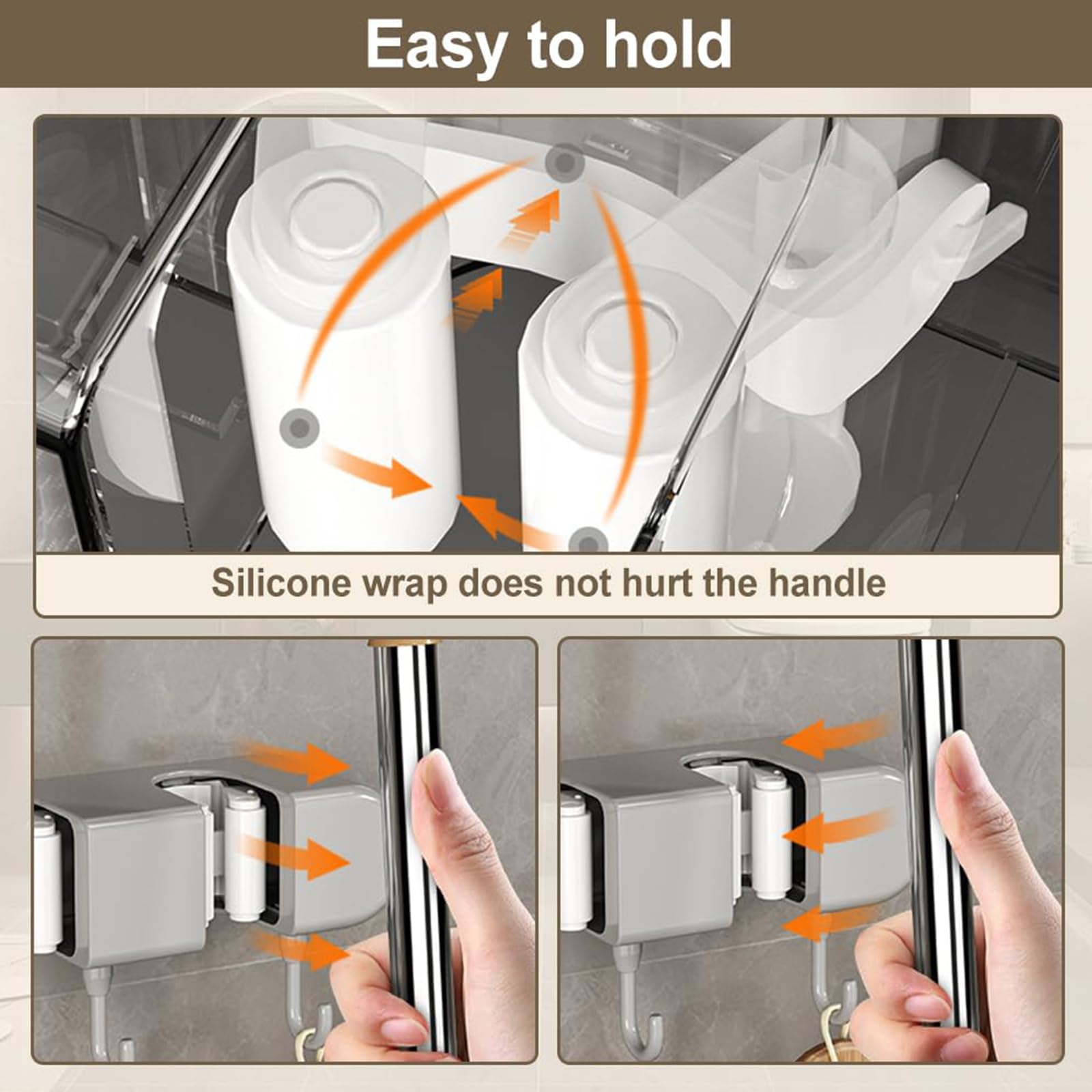 Easy to hold

Silicone wrap does not hurt the handle