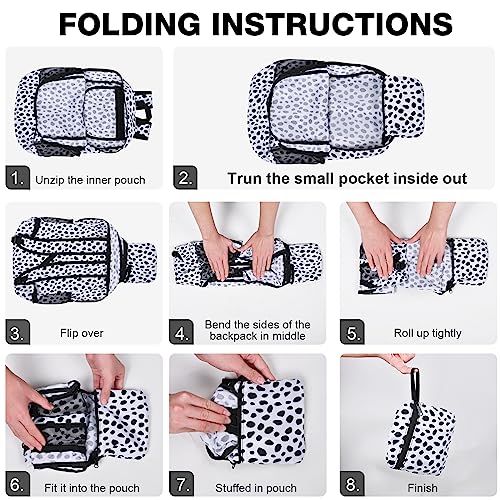 FOLDING INSTRUCTIONS

1. Unzip the inner pouch

2. Trun the small pocket inside out

3. Flip over

4. Bend the sides of the backpack in middle

5. Roll up tightly

6. Fit it into the pouch

7. Stuffed in pouch

8. Finish