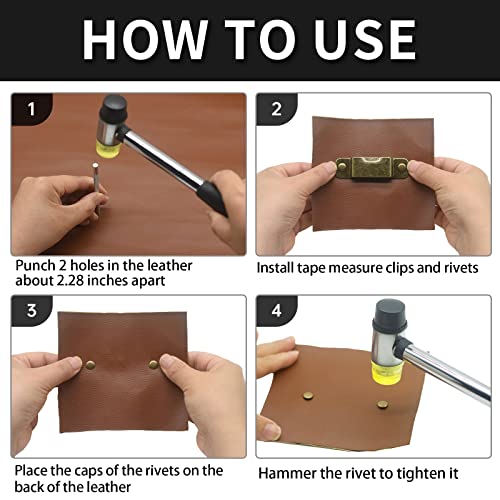 HOW TO USE

1

Punch 2 holes in the leather about 2.28 inches apart

2

Install tape measure clips and rivets

3

Place the caps of the rivets on the back of the leather

4

Hammer the rivet to tighten it