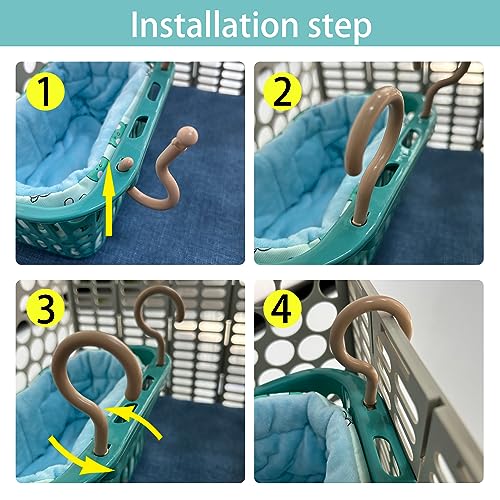 Installation step

1

2

3

4