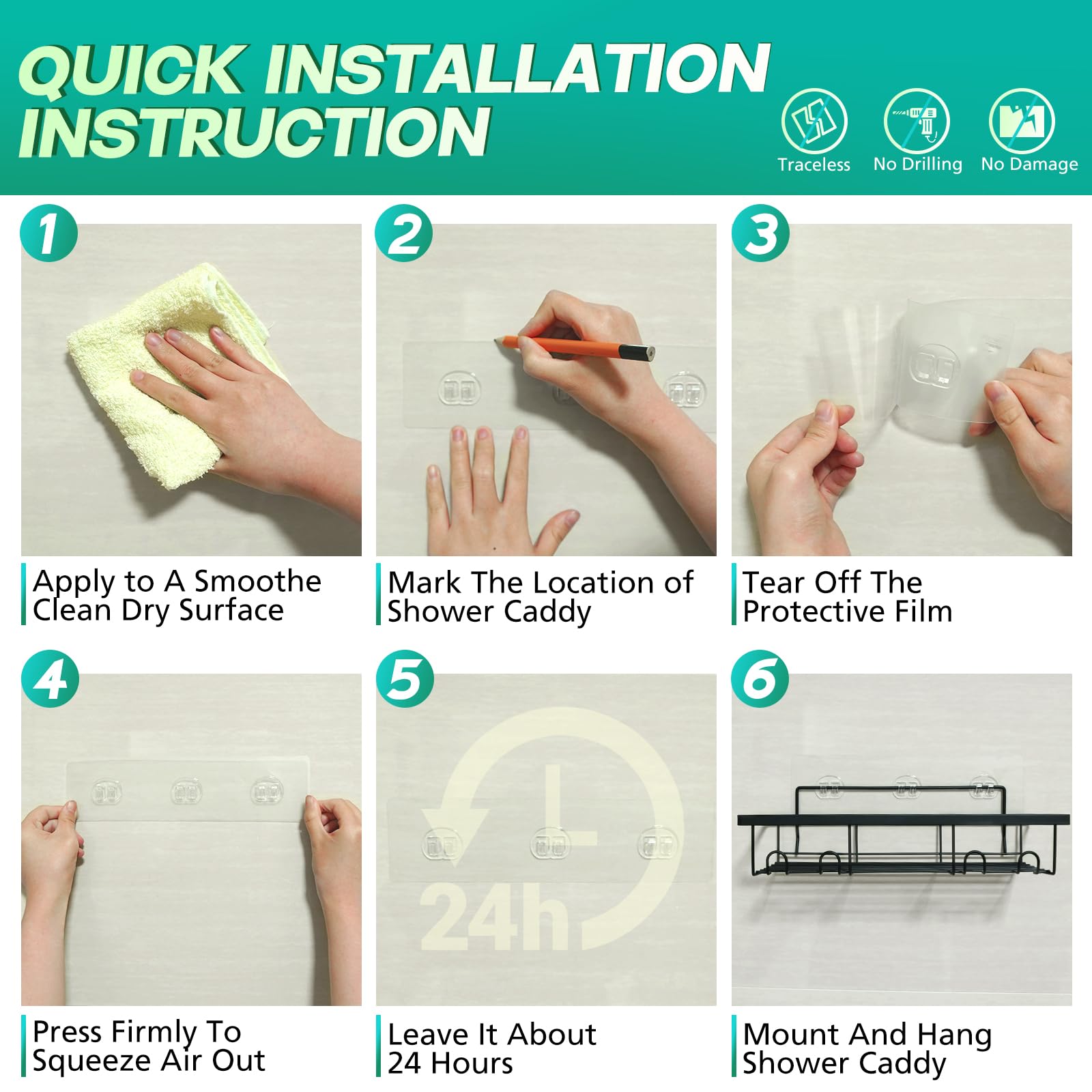 QUICK INSTALLATION INSTRUCTION

Traceless

No Drilling

No Damage

1

Apply to A Smoothe Clean Dry Surface

2

Mark The Location of Shower Caddy

3

Tear Off The Protective Film

4

Press Firmly To Squeeze Air Out

5

24h

Leave It About 24 Hours

6

Mount And Hang Shower Caddy