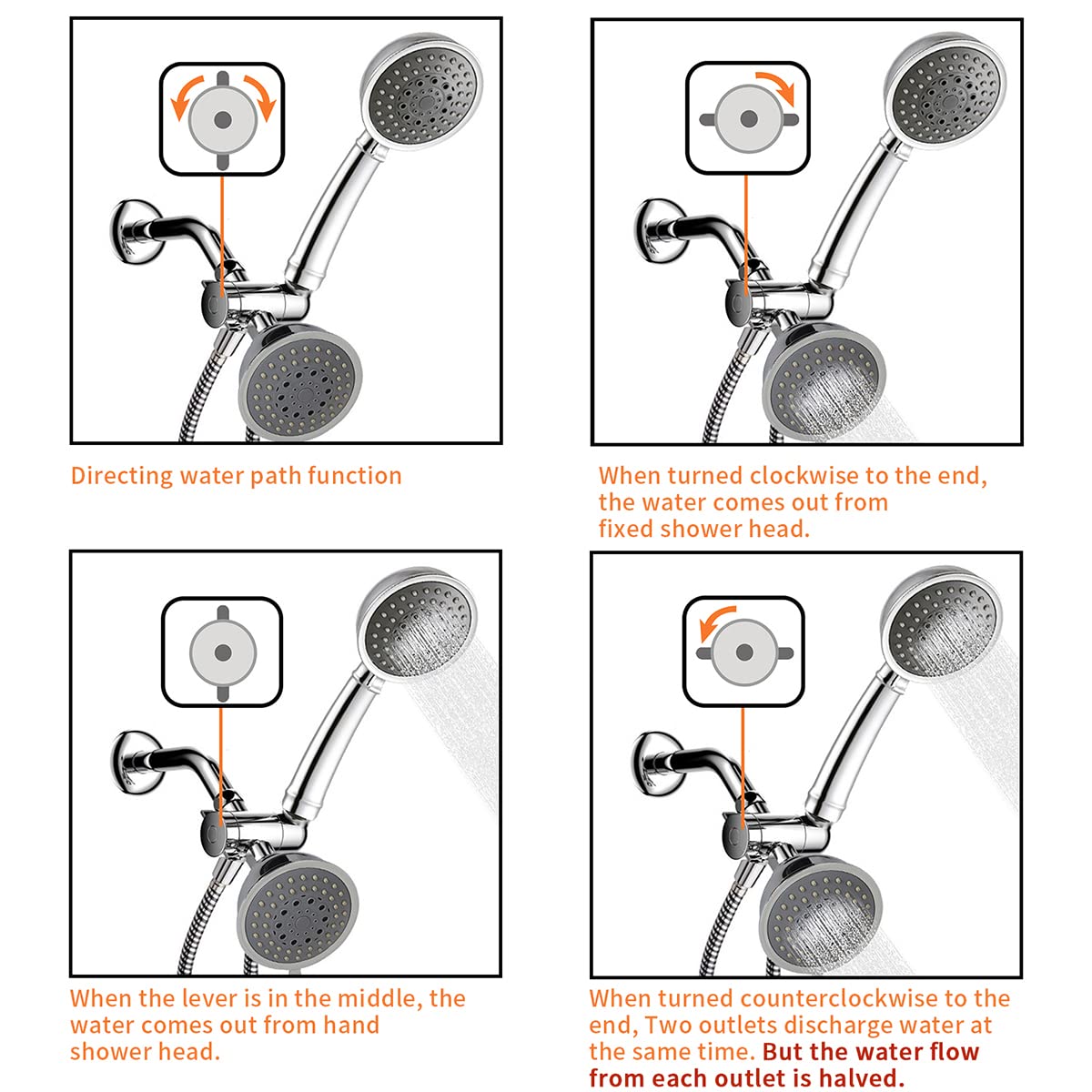 Directing water path function

When turned clockwise to the end, the water comes out from fixed shower head.

When the lever is in the middle, the water comes out from hand shower head.

When turned counterclockwise to the end, Two outlets discharge water at the same time. But the water flow from each outlet is halved.