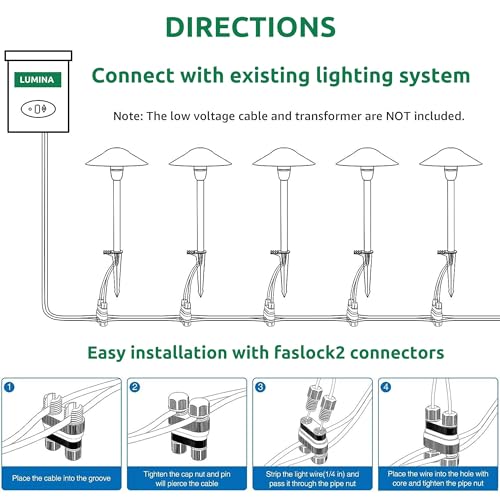 DIRECTIONS

LUMINA

Connect with existing lighting system

Note: The low voltage cable and transformer are NOT included.

Easy installation with faslock2 connectors

1
Place the cable into the groove

2
Tighten the cap nut and pin will pierce the cable

3
Strip the light wire(1/4 in) and pass it through the pipe nut

4
Place the wire into the hole with core and tighten the pipe nut