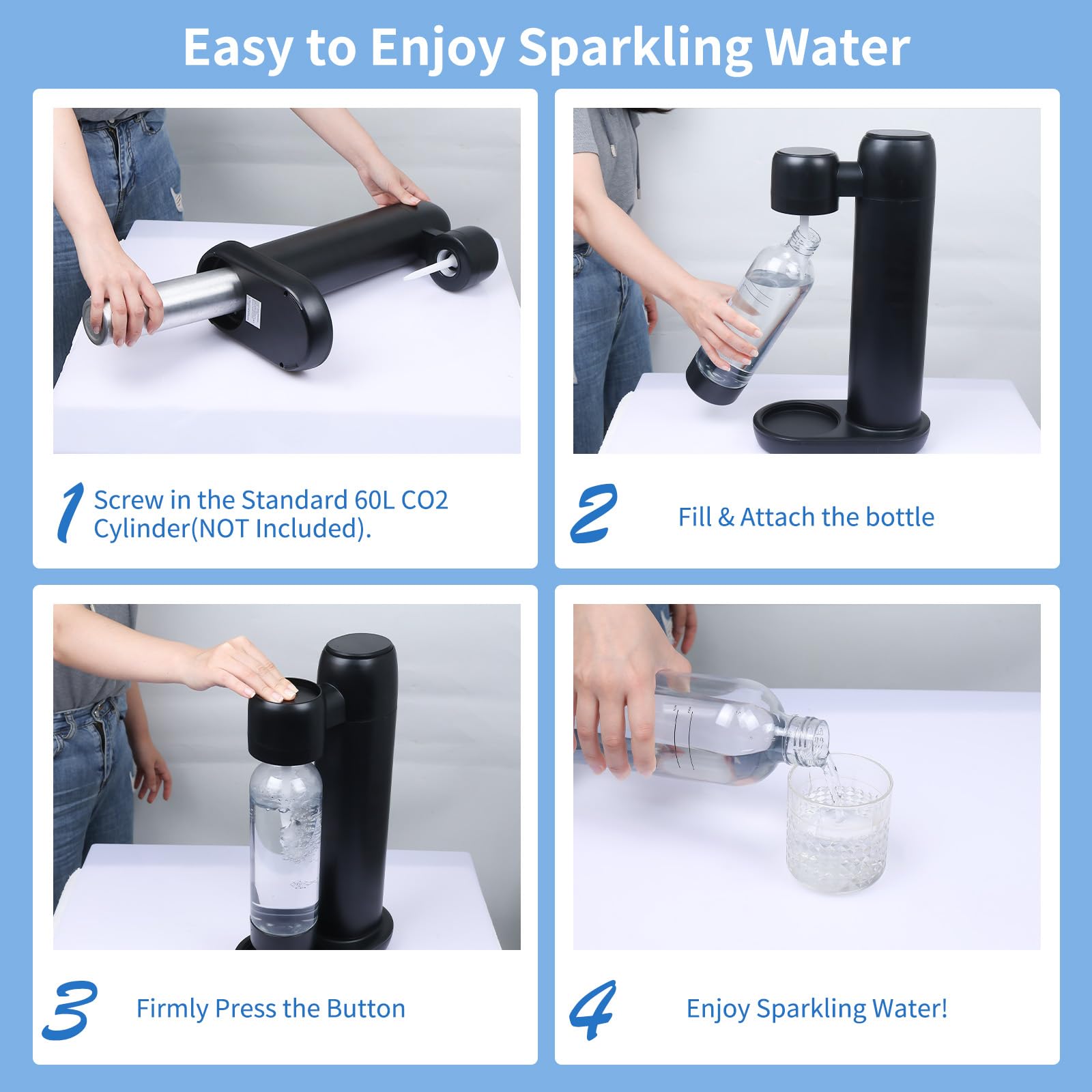 Easy to Enjoy Sparkling Water

1 Screw in the Standard 60L CO2 Cylinder(NOT Included).

2 Fill & Attach the bottle

3 Firmly Press the Button

4 Enjoy Sparkling Water!