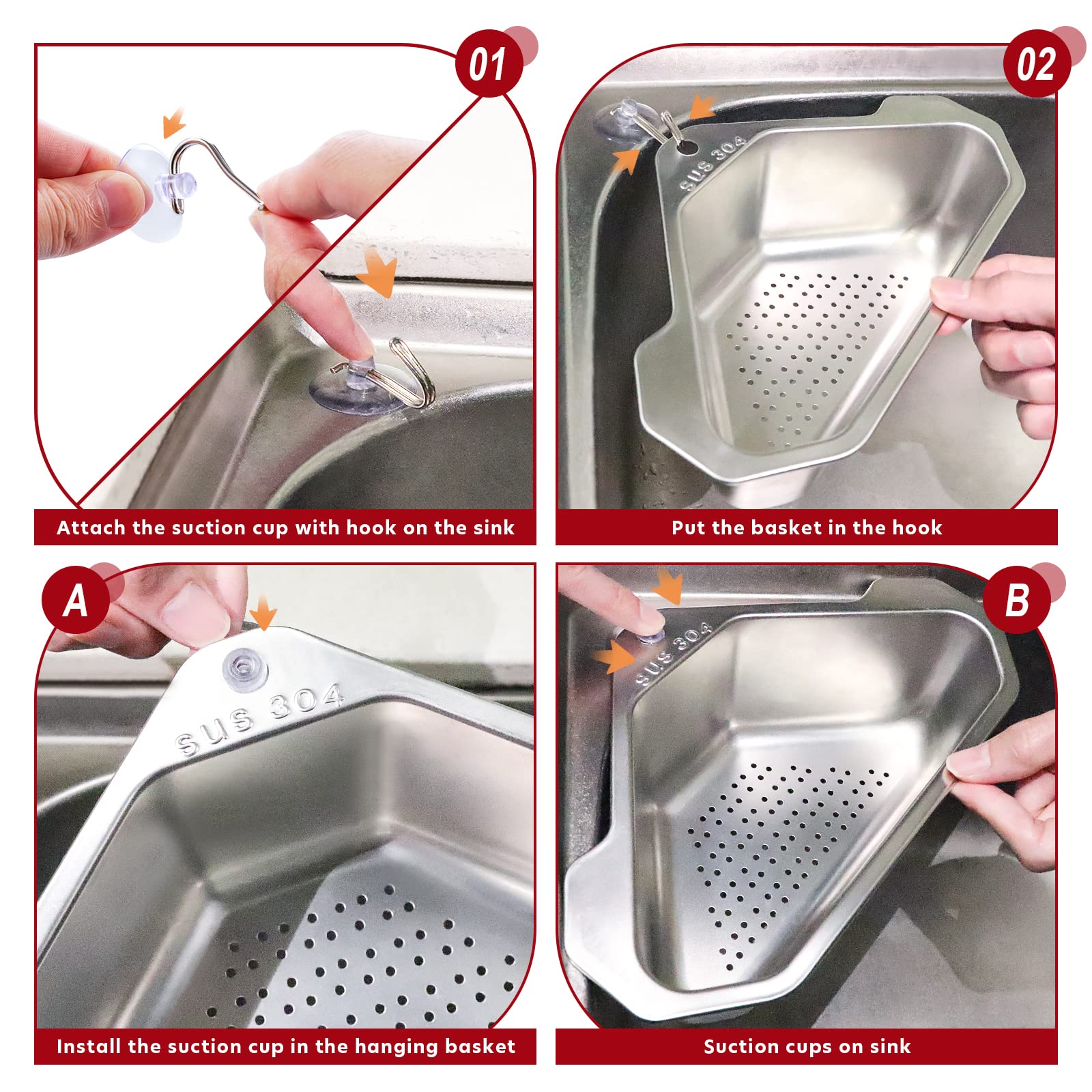 01

Attach the suction cup with hook on the sink

02

SUS 304

Put the basket in the hook

A

SUS 304

Install the suction cup in the hanging basket

B

SUS 304

Suction cups on sink