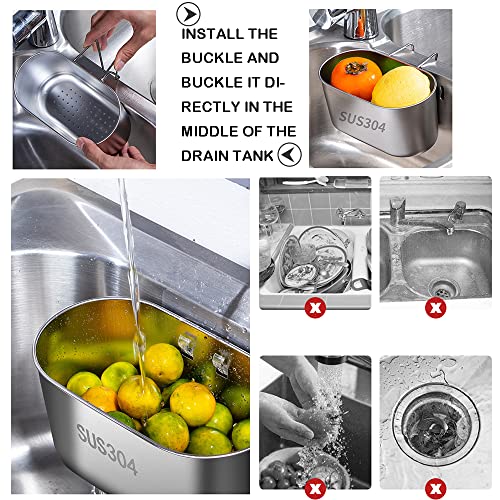 INSTALL THE BUCKLE AND BUCKLE IT DIRECTLY IN THE MIDDLE OF THE DRAIN TANK

SUS304

SUS304